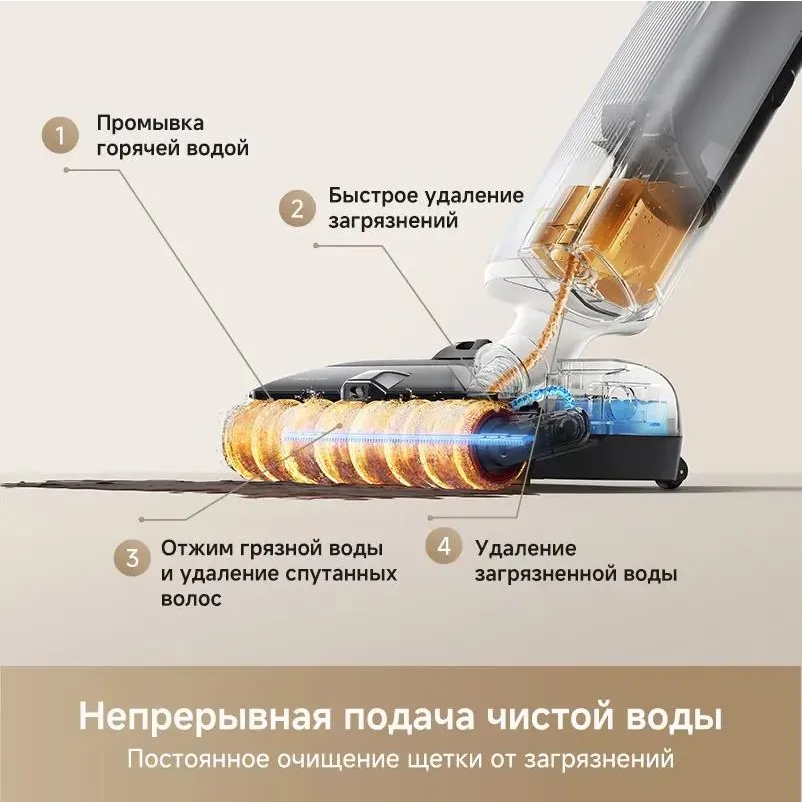 1 Промывка горячей водой

2 Быстрое удаление загрязнений

3 Отжим грязной воды и удаление спутанных волос

4 Удаление загрязненной воды

Непрерывная подача чистой воды

Постоянное очищение щетки от загрязнений