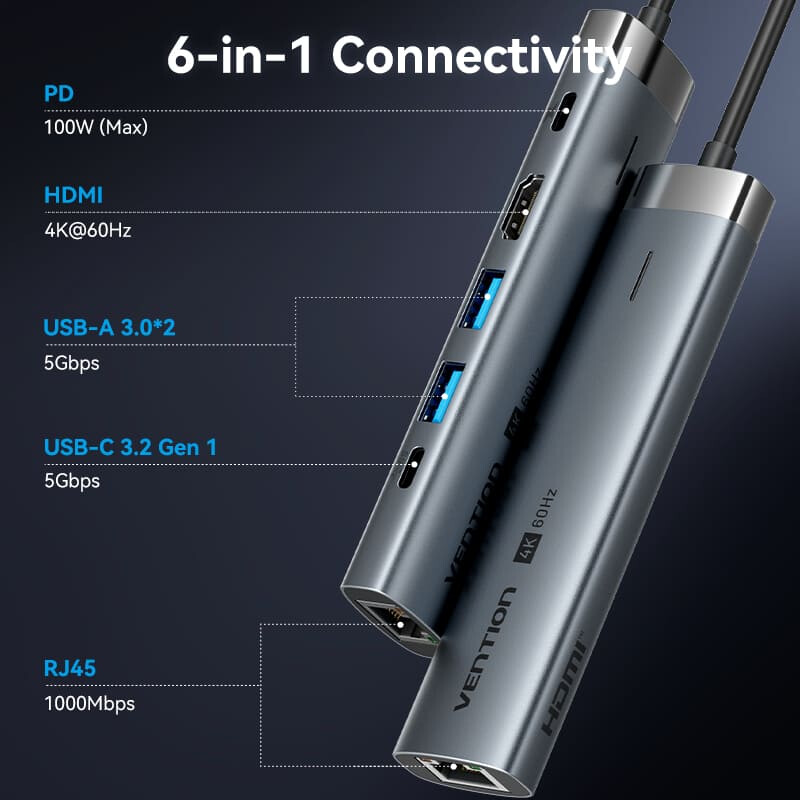 6-in-1 Connectivity

PD
100W (Max)

HDMI
4K@60Hz

USB-A 3.0*2
5Gbps

USB-C 3.2 Gen 1
5Gbps

RJ45
1000Mbps

VENTION 4K 60Hz

VENTION 4K 60Hz HDMI