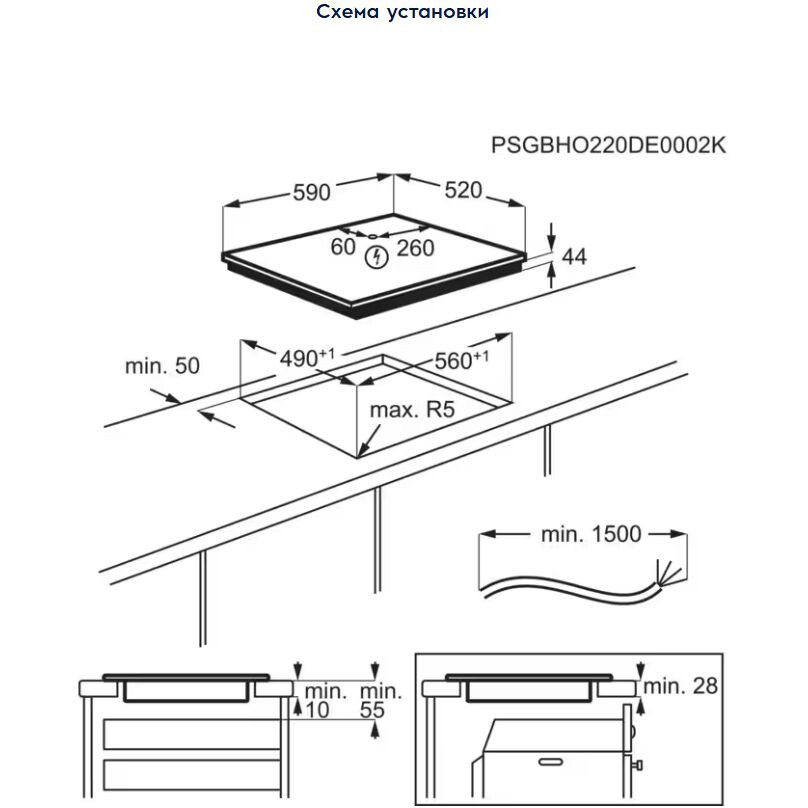 Схема установки

PSGBHO220DE0002K

590

520

60

260

44

min. 50

$490^{+1}$

$560^{+1}$

max. R5

min. 1500

min.
10

min.
55

min. 28