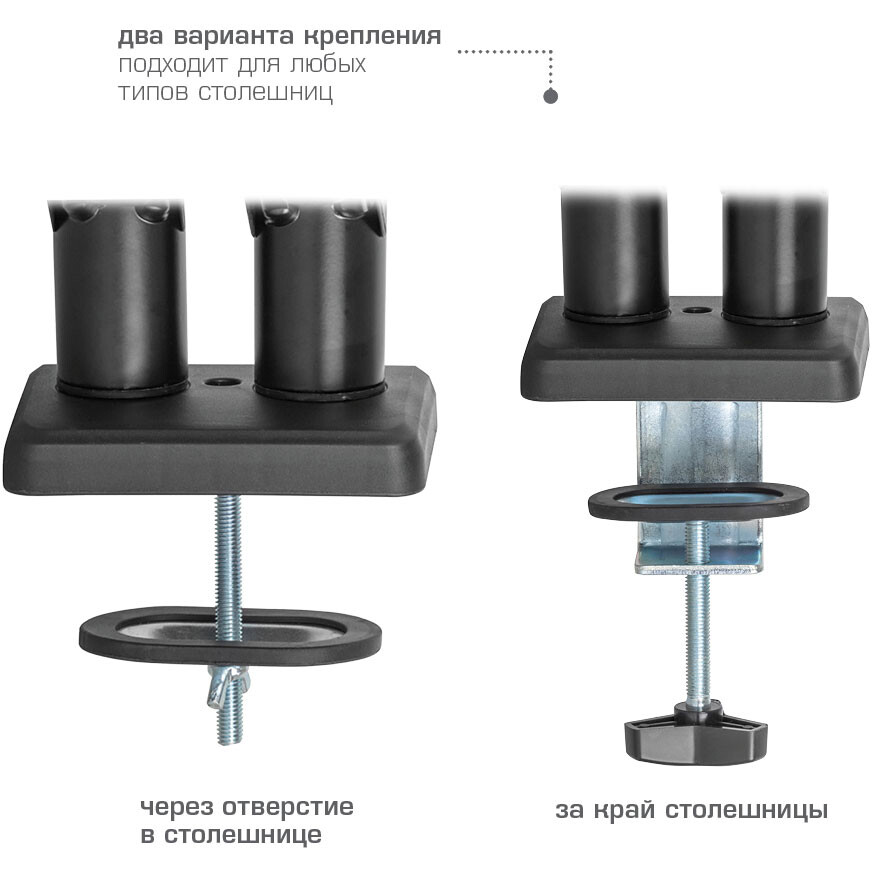 два варианта крепления
подходит для любых типов столешниц

через отверстие в столешнице

за край столешницы