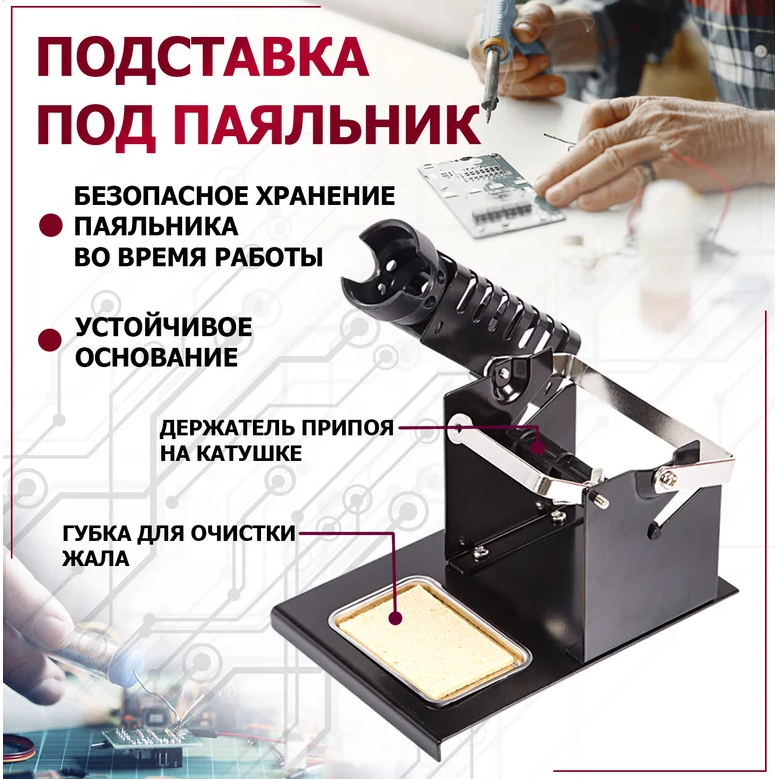 ПОДСТАВКА ПОД ПАЯЛЬНИК

БЕЗОПАСНОЕ ХРАНЕНИЕ ПАЯЛЬНИКА ВО ВРЕМЯ РАБОТЫ

УСТОЙЧИВОЕ ОСНОВАНИЕ

ДЕРЖАТЕЛЬ ПРИПОЯ НА КАТУШКЕ

ГУБКА ДЛЯ ОЧИСТКИ ЖАЛА