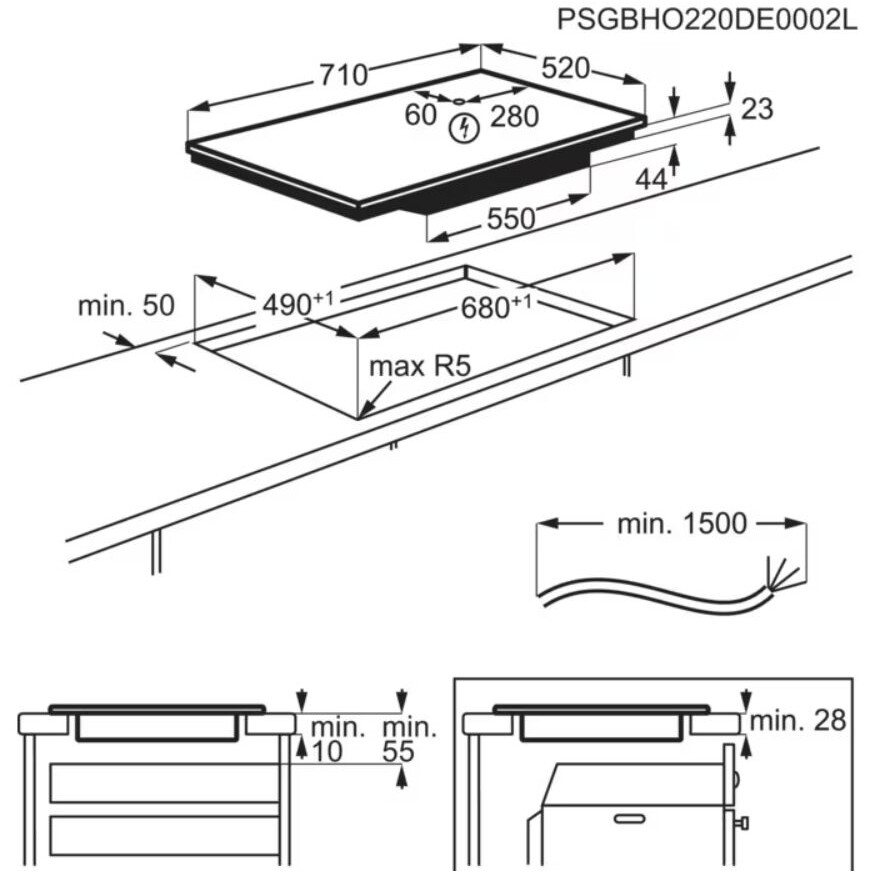 PSGBHO220DE0002L

710
520
60
280
23
44
550

min. 50
$490^{+1}$
$680^{+1}$
max R5

min. 1500

min.
10
min.
55

min. 28