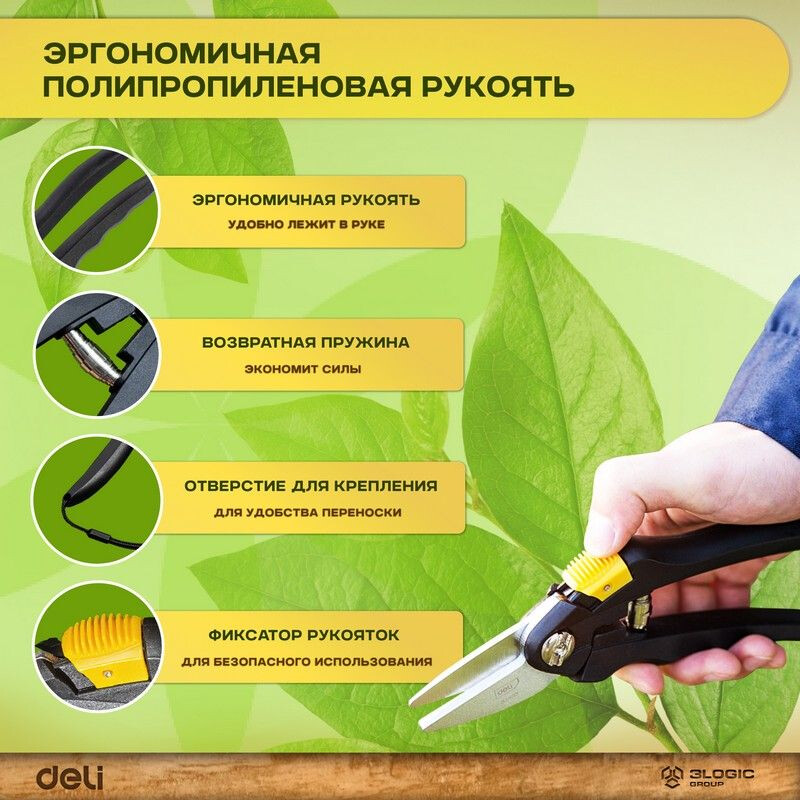 ЭРГОНОМИЧНАЯ ПОЛИПРОПИЛЕНОВАЯ РУКОЯТЬ

ЭРГОНОМИЧНАЯ РУКОЯТЬ
УДОБНО ЛЕЖИТ В РУКЕ

ВОЗВРАТНАЯ ПРУЖИНА
ЭКОНОМИТ СИЛЫ

ОТВЕРСТИЕ ДЛЯ КРЕПЛЕНИЯ
ДЛЯ УДОБСТВА ПЕРЕНОСКИ

ФИКСАТОР РУКОЯТОК
ДЛЯ БЕЗОПАСНОГО ИСПОЛЬЗОВАНИЯ

deli

deli

3LOGIC GROUP