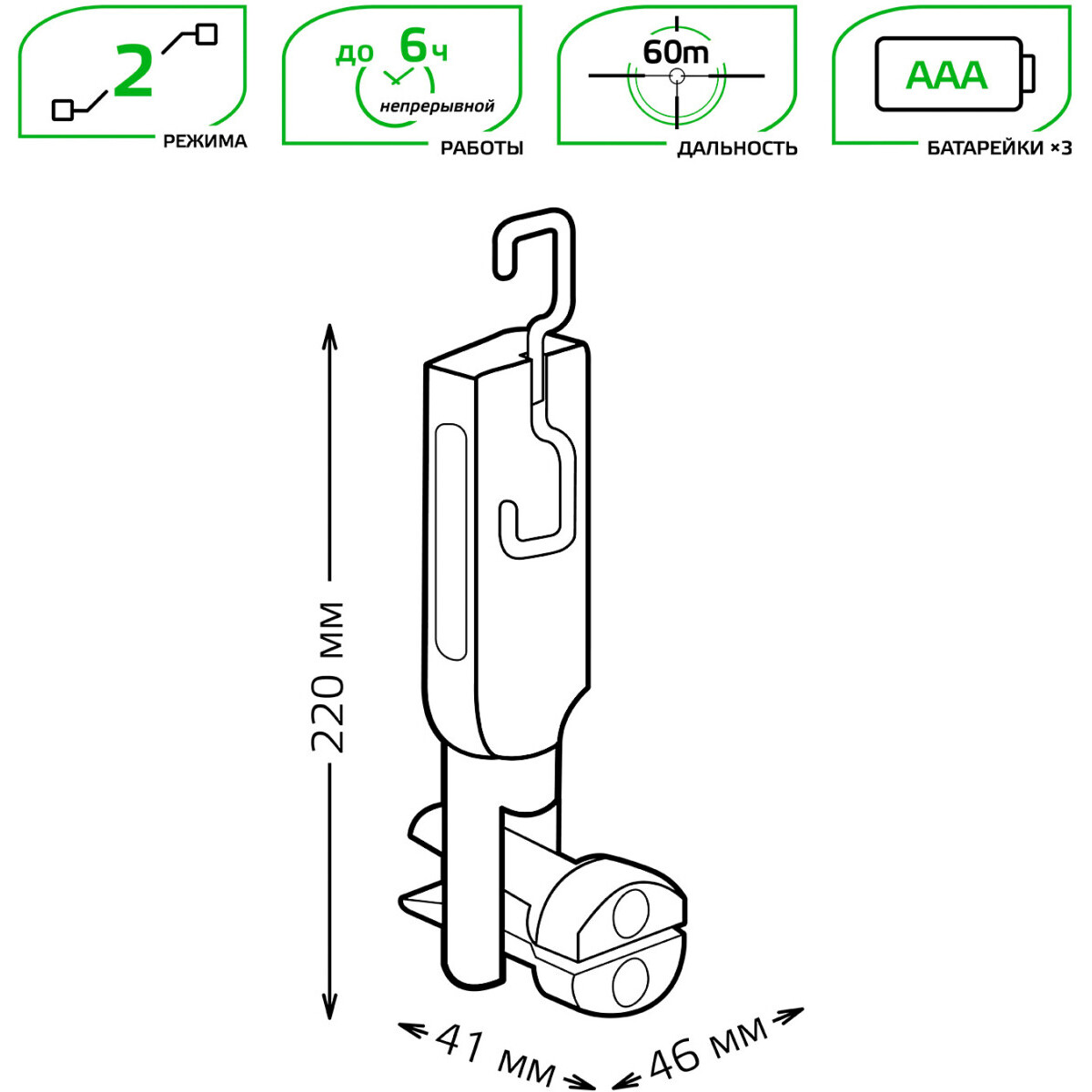 2
РЕЖИМА

до 6ч
непрерывной
РАБОТЫ

60m
ДАЛЬНОСТЬ

AAA
БАТАРЕЙКИ ×3

220 мм

41 мм

46 мм