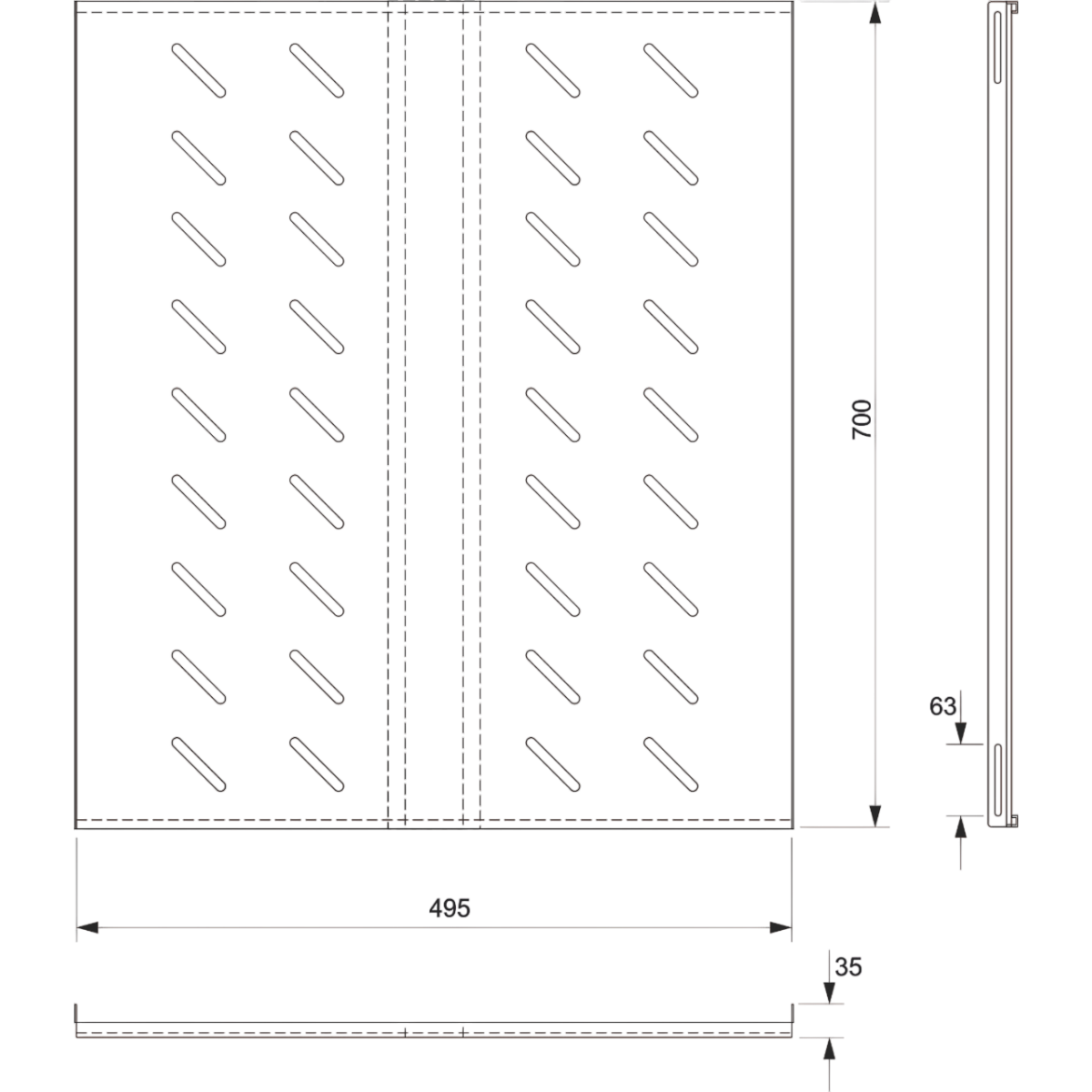 700

63

495

35