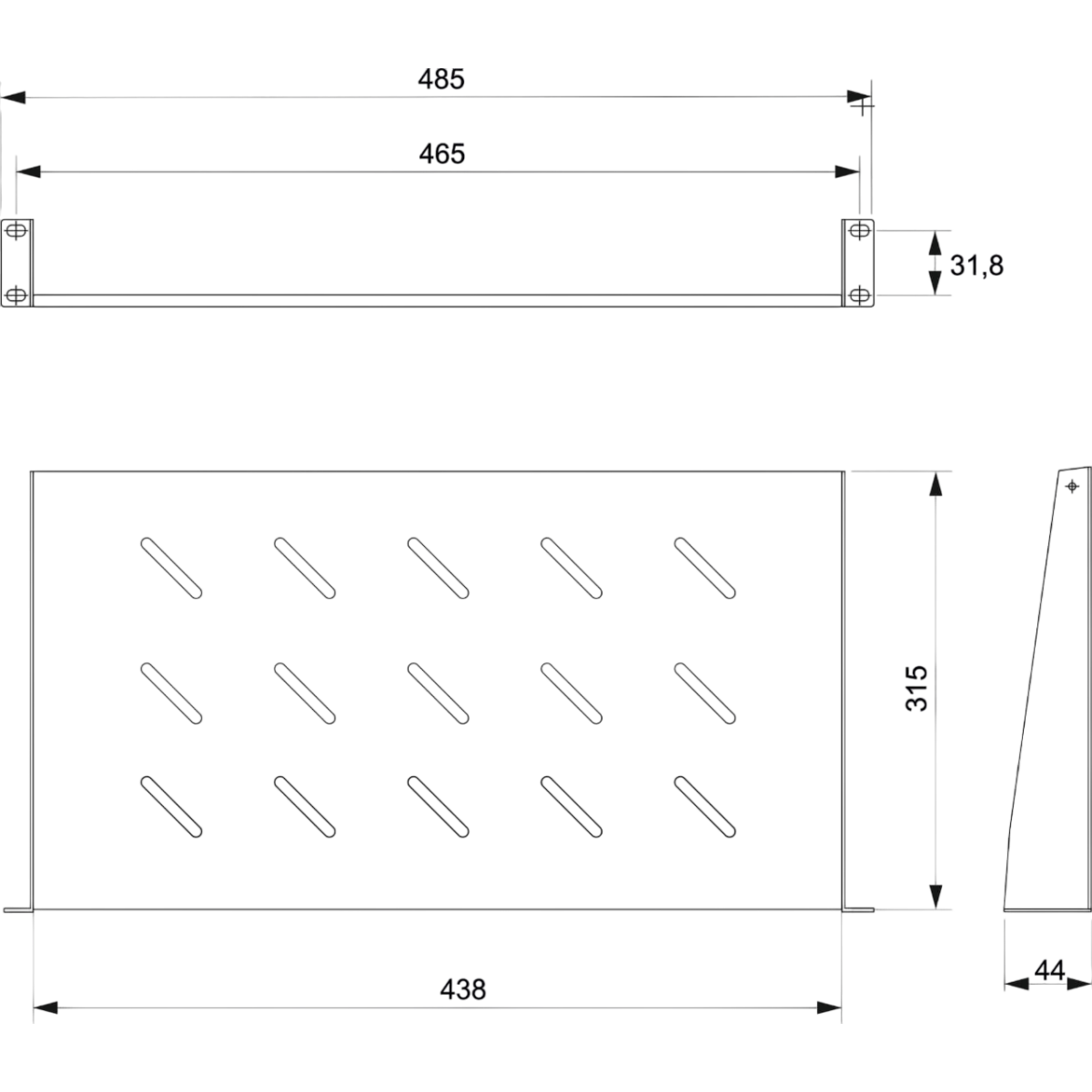 485
465
31,8
315
438
44