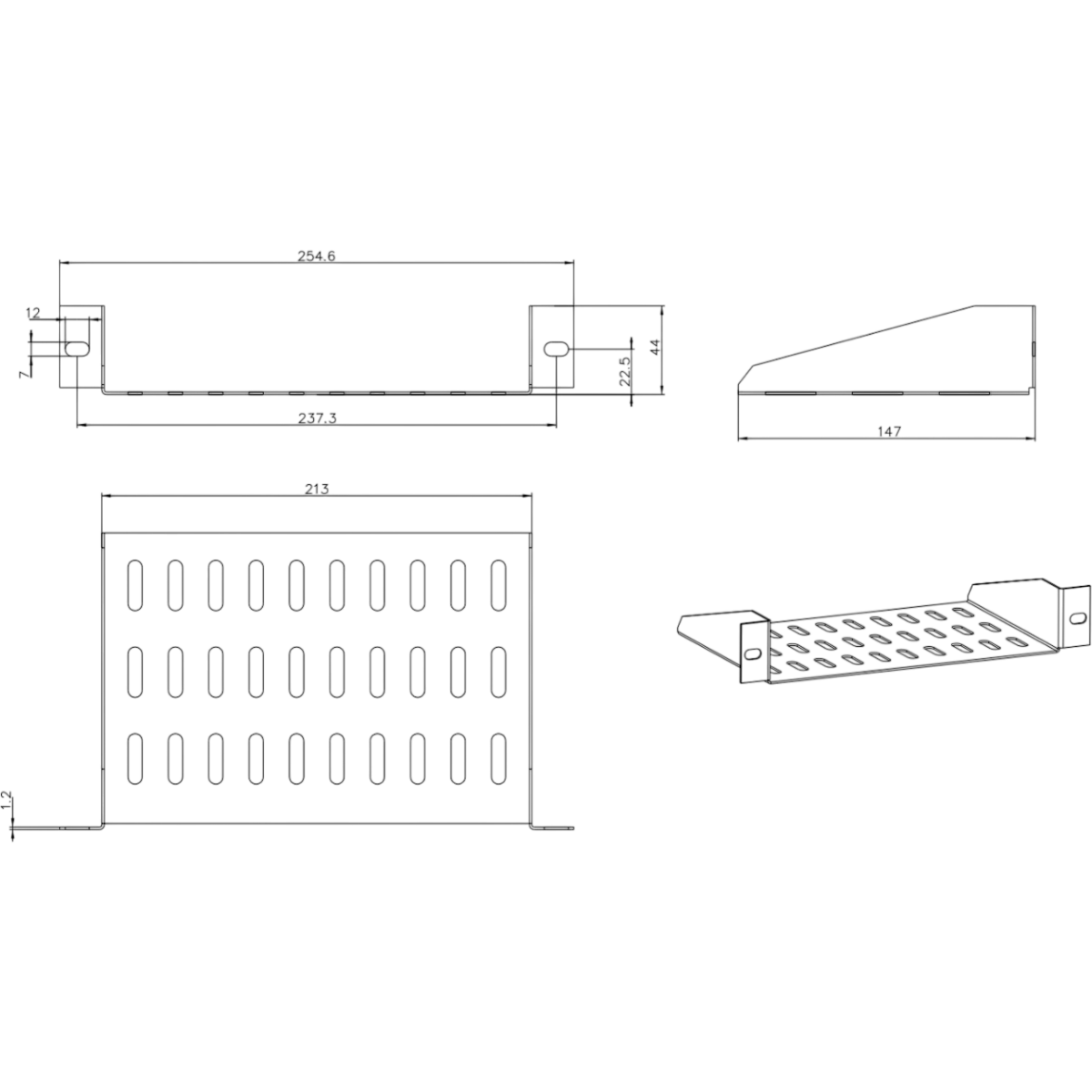 254.6

12

7

22.5

44

237.3

147

213

1.2