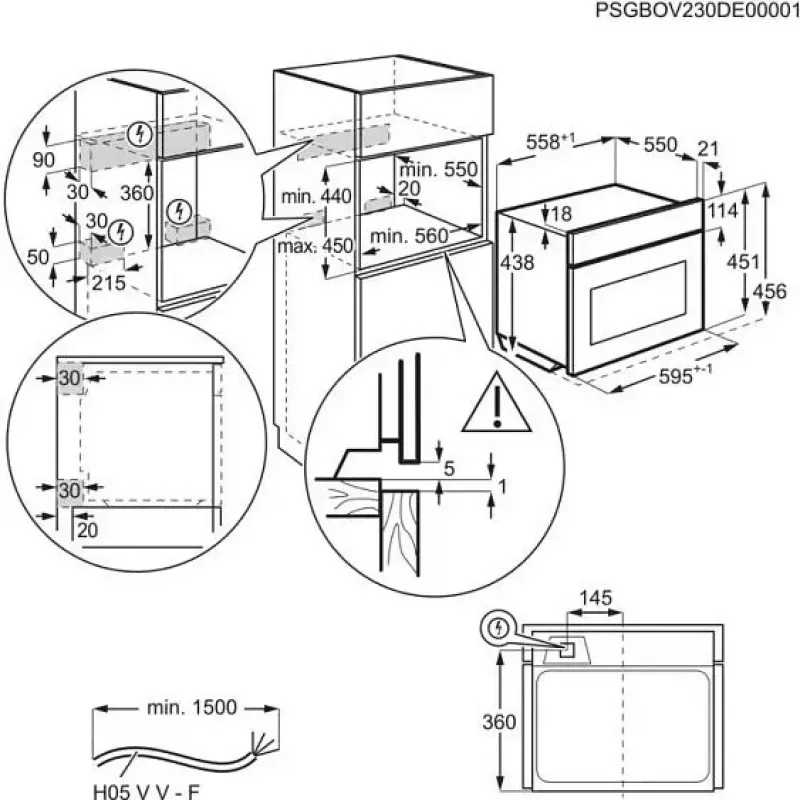 PSGBOV230DE00001

90
30
360
30
50
215

min. 440
max. 450
min. 550
20
min. 560

$558^{+1}$
550
21
18
114
438
451
456
$595^{+-1}$

30
30
20

5
1

145
360

min. 1500
H05 V V - F