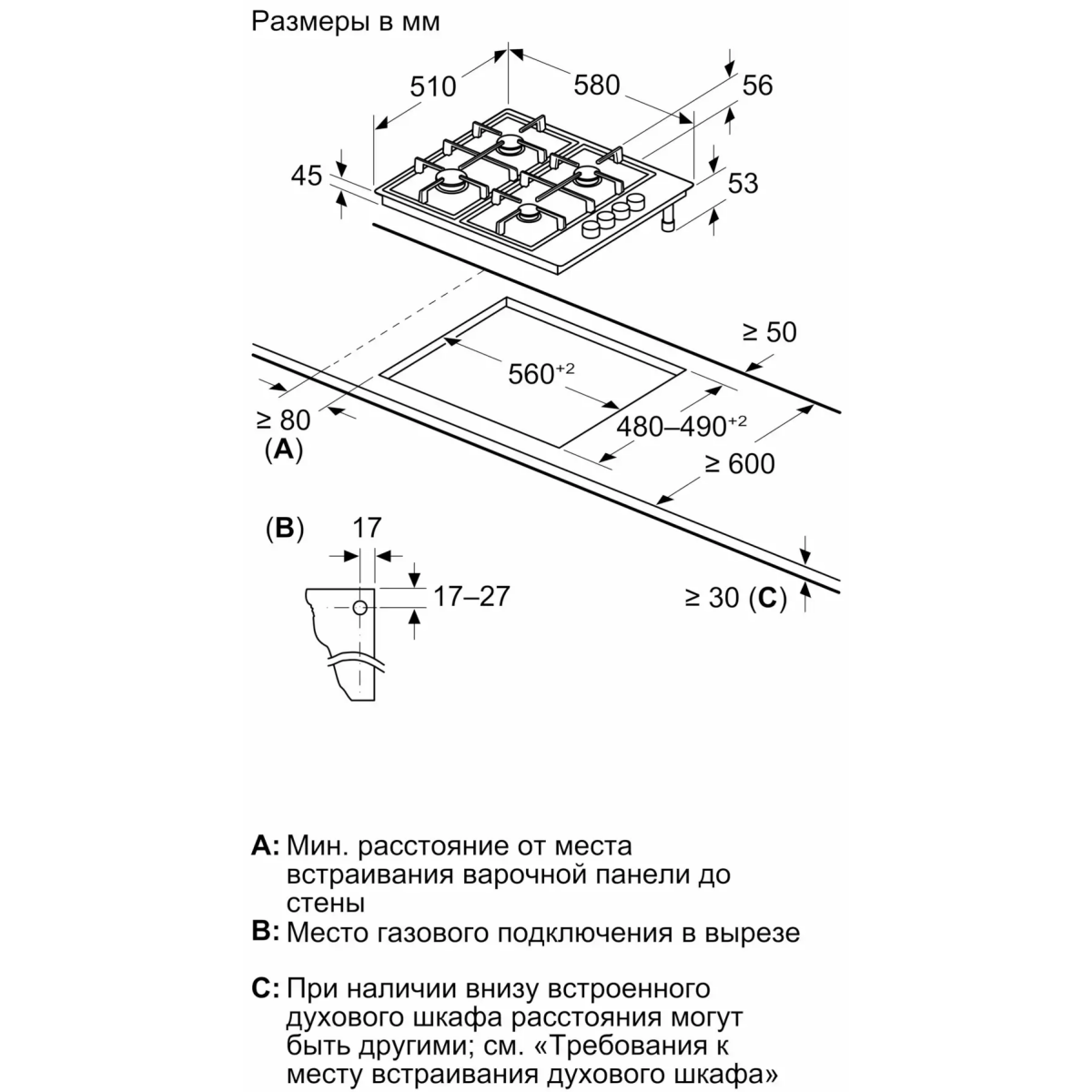 Размеры в мм

510

580

56

45

53

≥ 50

$560^{+2}$

≥ 80
(**A**)

$480–490^{+2}$

≥ 600

(**B**)

17

17–27

≥ 30 (**C**)

**A:** Мин. расстояние от места встраивания варочной панели до стены

**B:** Место газового подключения в вырезе

**C:** При наличии внизу встроенного духового шкафа расстояния могут быть другими; см. «Требования к месту встраивания духового шкафа»