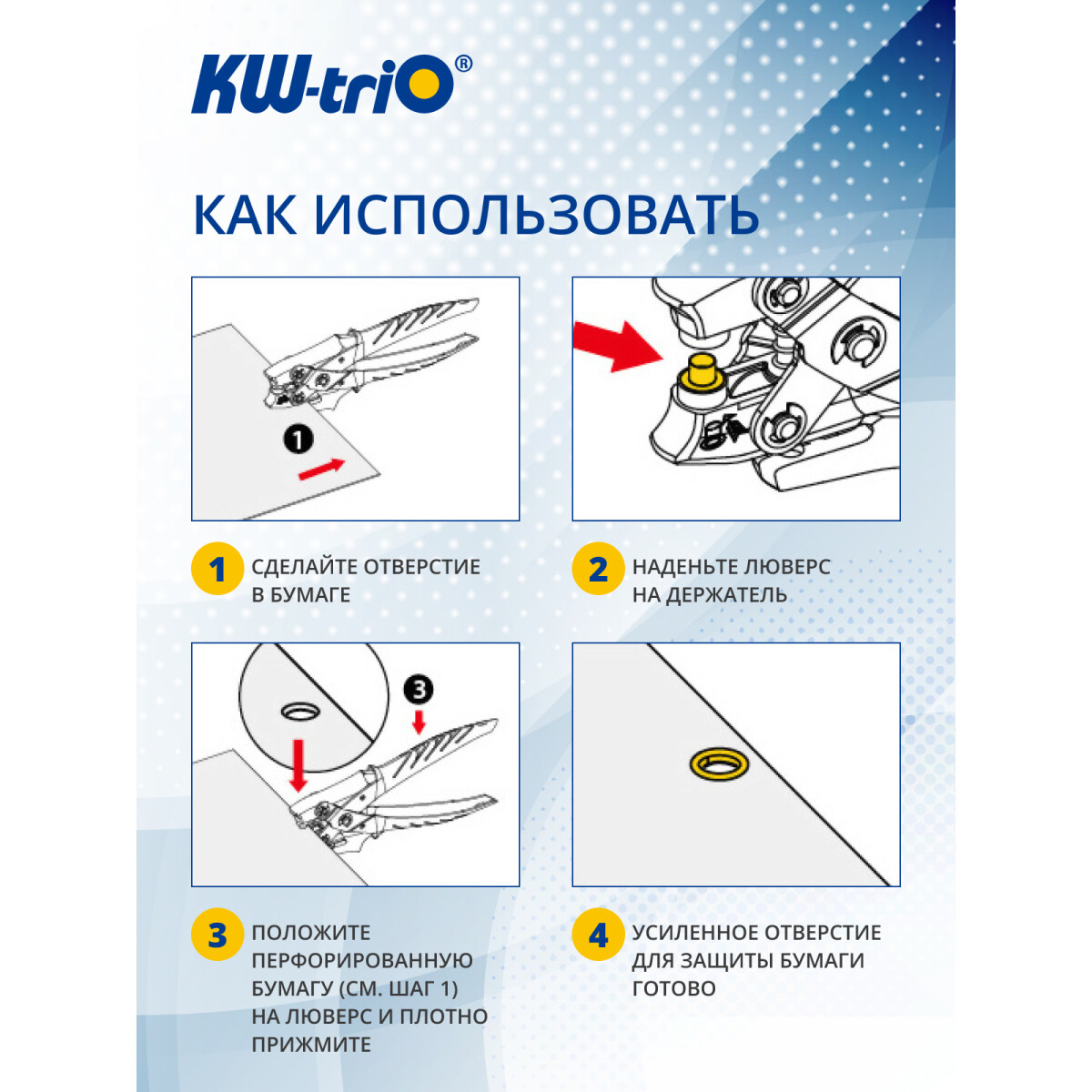 KW-triO®

КАК ИСПОЛЬЗОВАТЬ

1

1 СДЕЛАЙТЕ ОТВЕРСТИЕ В БУМАГЕ

2 НАДЕНЬТЕ ЛЮВЕРС НА ДЕРЖАТЕЛЬ

3

3 ПОЛОЖИТЕ ПЕРФОРИРОВАННУЮ БУМАГУ (СМ. ШАГ 1) НА ЛЮВЕРС И ПЛОТНО ПРИЖМИТЕ

4 УСИЛЕННОЕ ОТВЕРСТИЕ ДЛЯ ЗАЩИТЫ БУМАГИ ГОТОВО