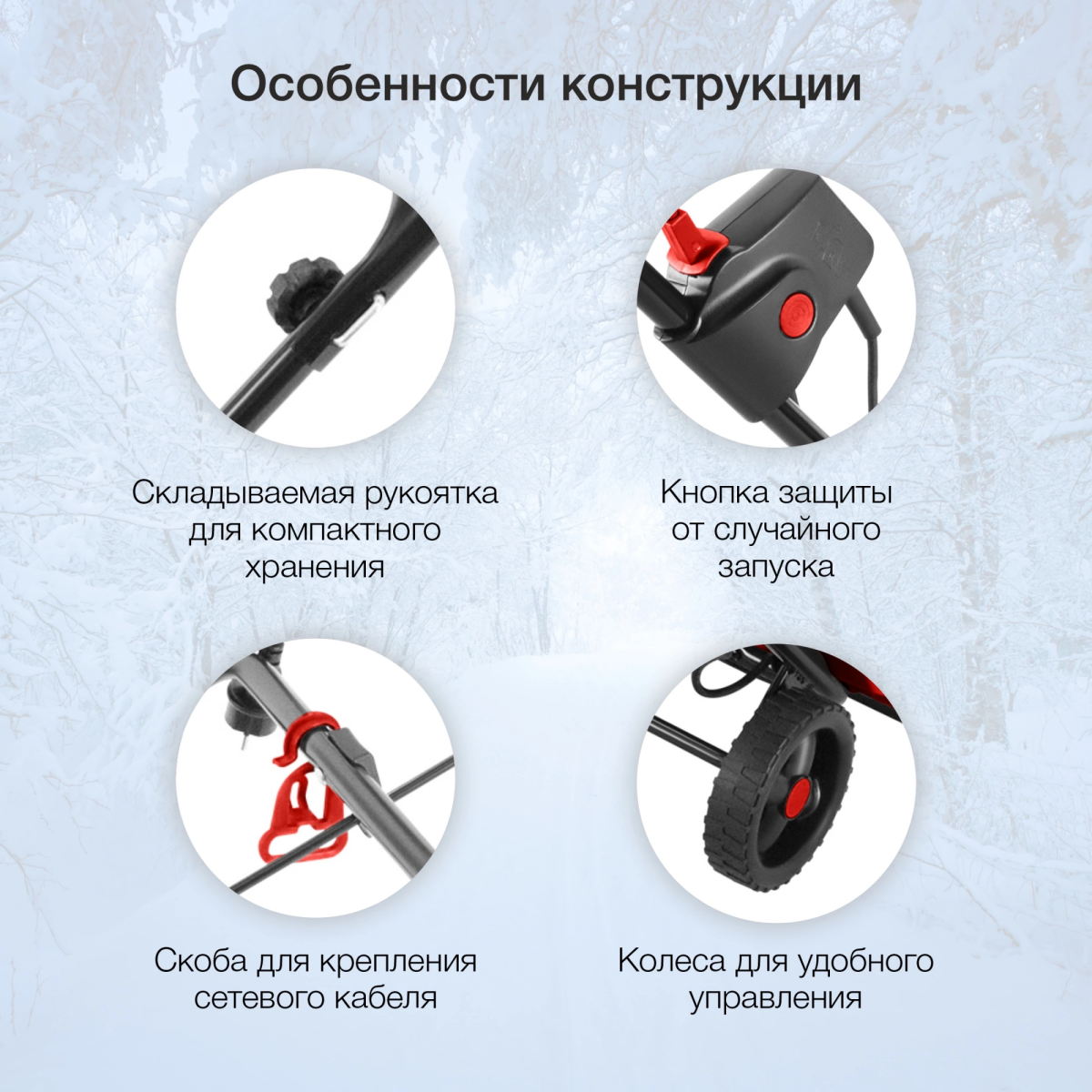 Особенности конструкции

Складываемая рукоятка для компактного хранения

Кнопка защиты от случайного запуска

Скоба для крепления сетевого кабеля

Колеса для удобного управления