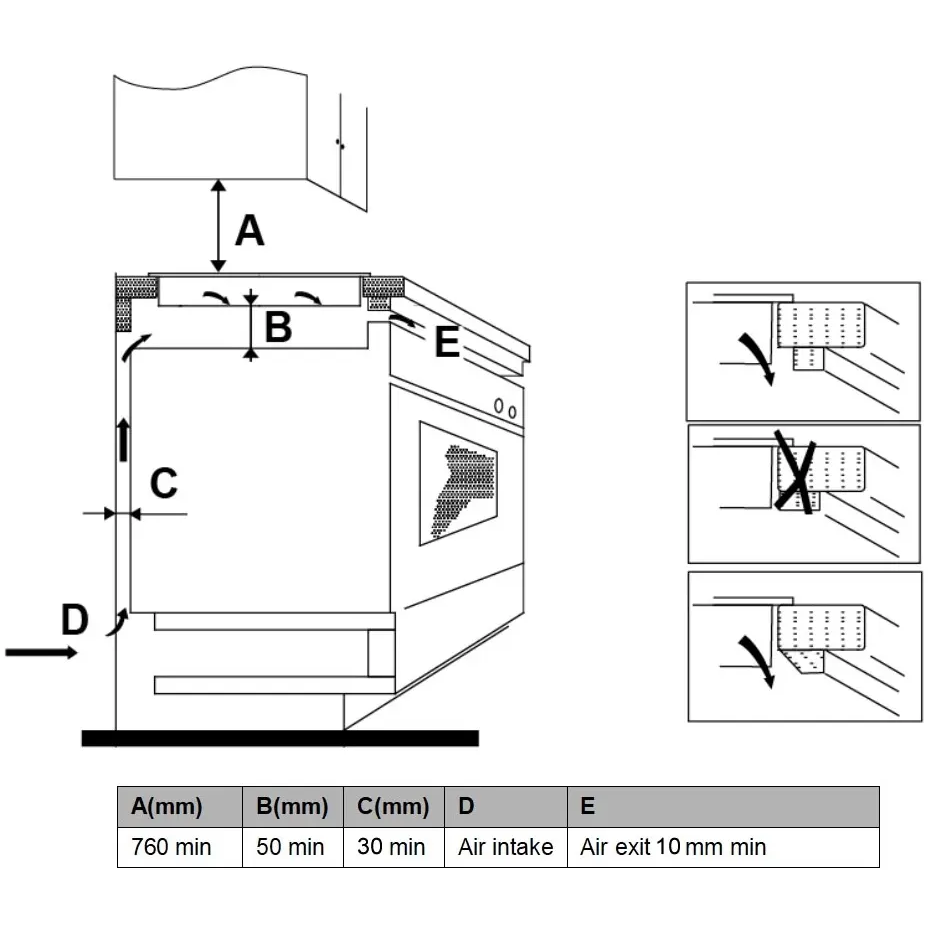 A

B

E

C

D

| A(mm) | B(mm) | C(mm) | D | E |
|---|---|---|---|---|
| 760 min | 50 min | 30 min | Air intake | Air exit 10 mm min |