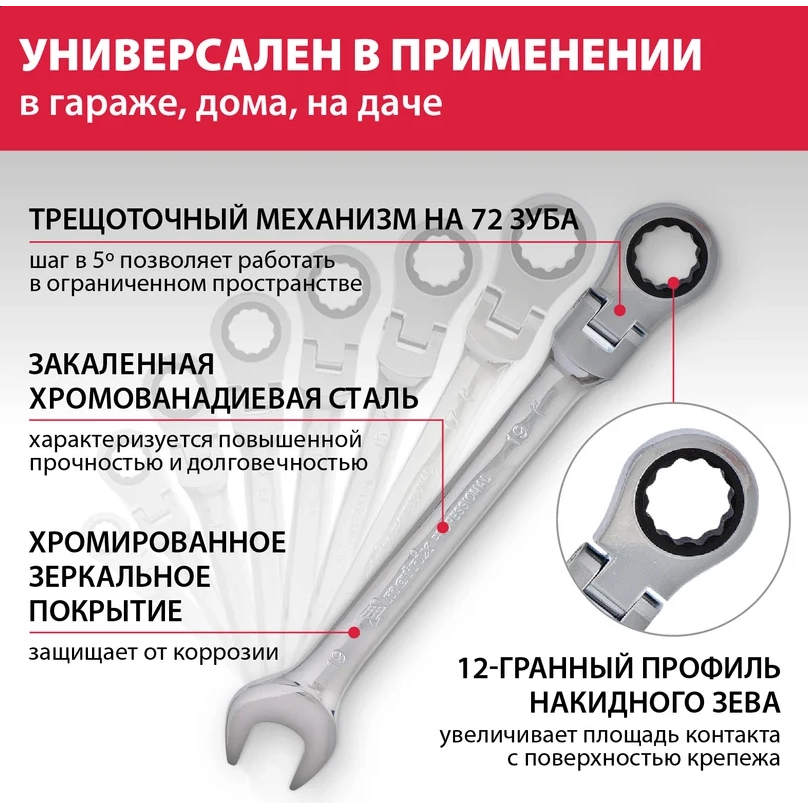 УНИВЕРСАЛЕН В ПРИМЕНЕНИИ
в гараже, дома, на даче

ТРЕЩОТОЧНЫЙ МЕХАНИЗМ НА 72 ЗУБА
шаг в 5º позволяет работать в ограниченном пространстве

ЗАКАЛЕННАЯ ХРОМОВАНАДИЕВАЯ СТАЛЬ
характеризуется повышенной прочностью и долговечностью

ХРОМИРОВАННОЕ ЗЕРКАЛЬНОЕ ПОКРЫТИЕ
защищает от коррозии

12-ГРАННЫЙ ПРОФИЛЬ НАКИДНОГО ЗЕВА
увеличивает площадь контакта с поверхностью крепежа

19
matrix PROFESSIONAL
19