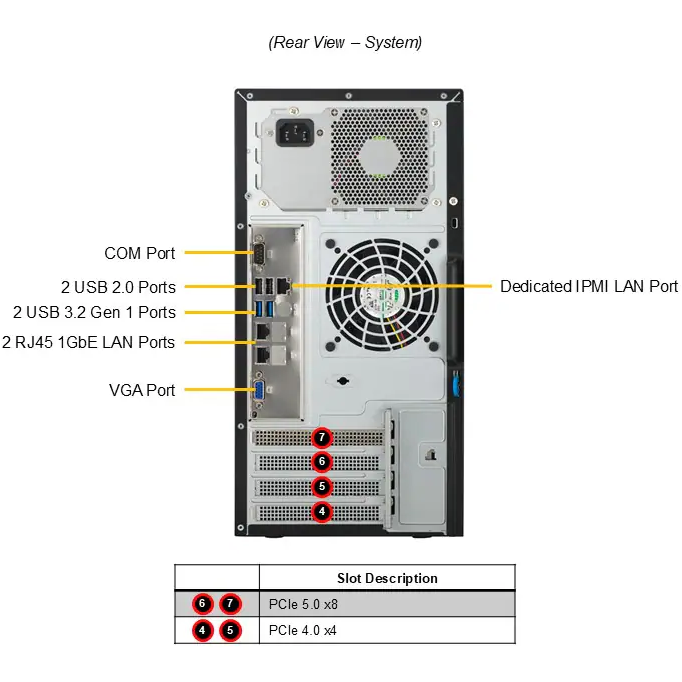 (Rear View – System)

COM Port
2 USB 2.0 Ports
2 USB 3.2 Gen 1 Ports
2 RJ45 1GbE LAN Ports
VGA Port
Dedicated IPMI LAN Port

7
6
5
4

| | Slot Description |
|---|---|
| 6 7 | PCIe 5.0 x8 |
| 4 5 | PCIe 4.0 x4 |