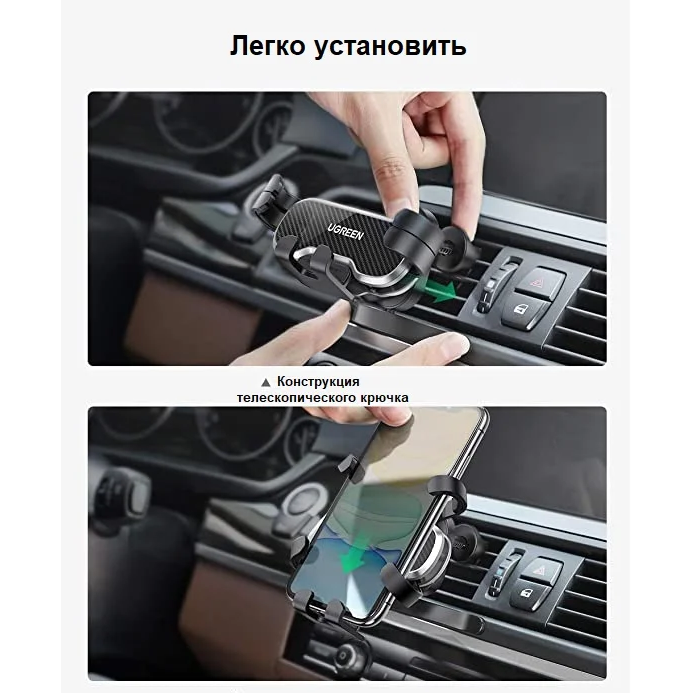 Легко установить

UGREEN

▲ Конструкция телескопического крючка