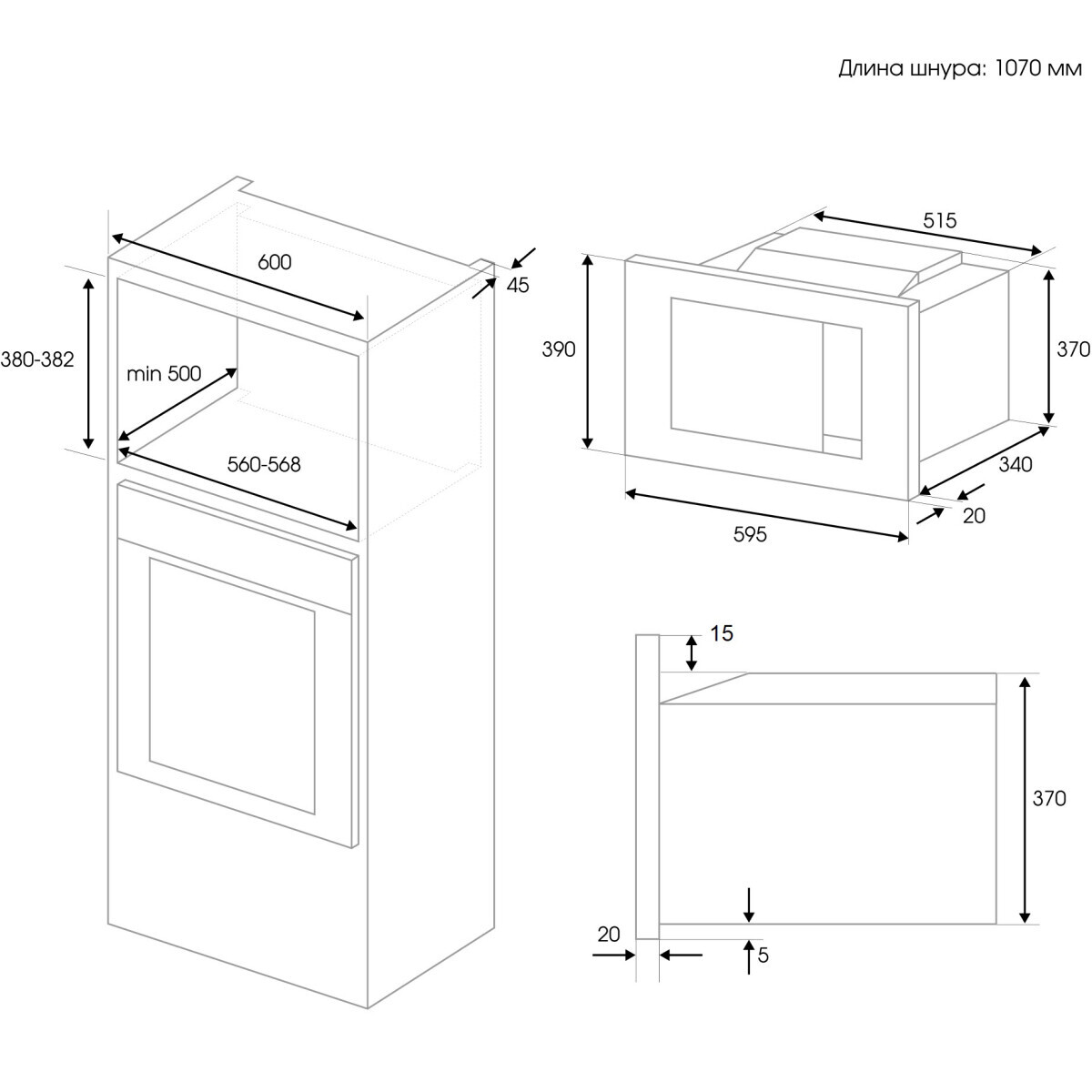 Длина шнура: 1070 мм

600
45
380-382
min 500
560-568

515
390
370
340
20
595

15
370
20
5