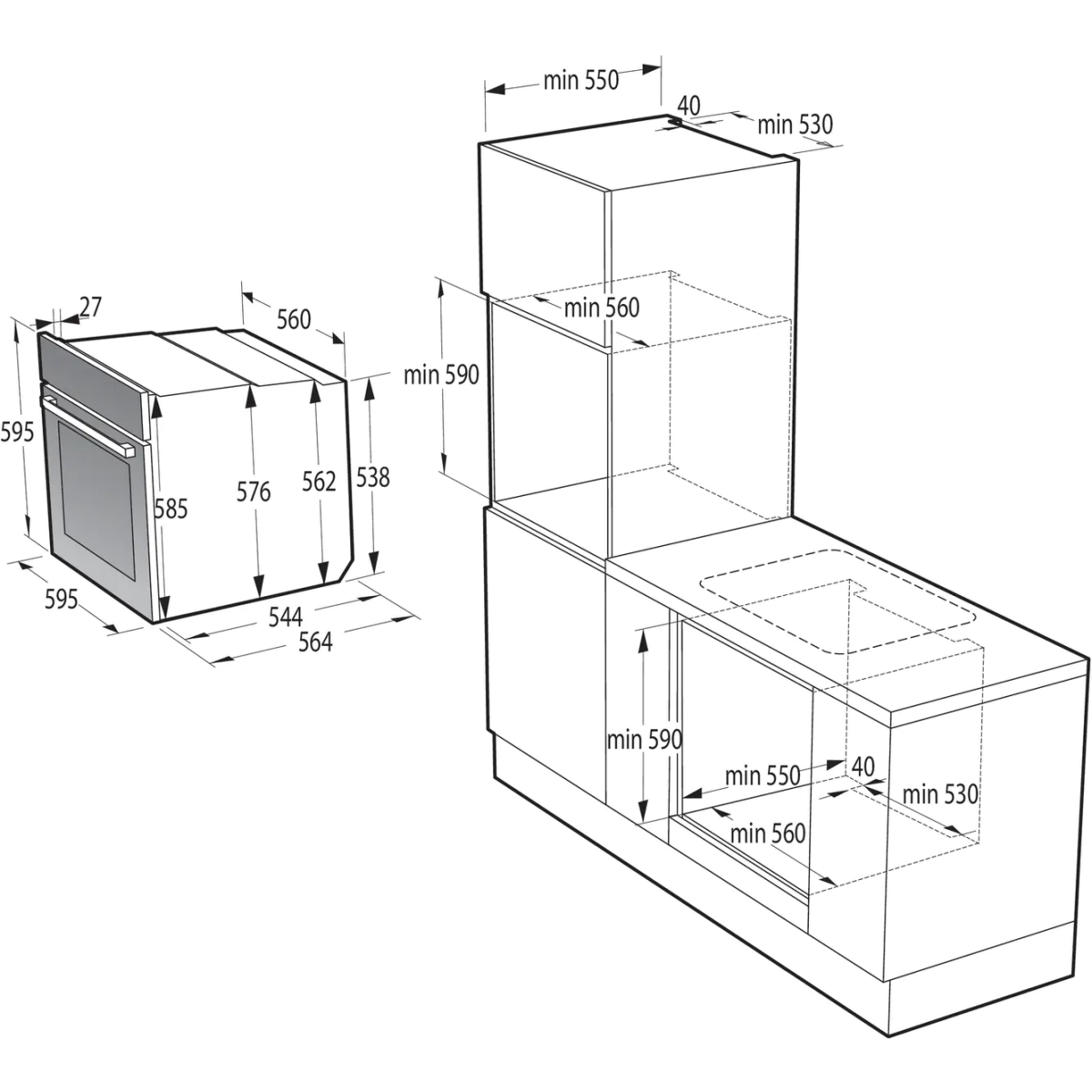 27
560
595
585
576
562
538
595
544
564
min 550
40
min 530
min 560
min 590
min 590
min 550
40
min 530
min 560