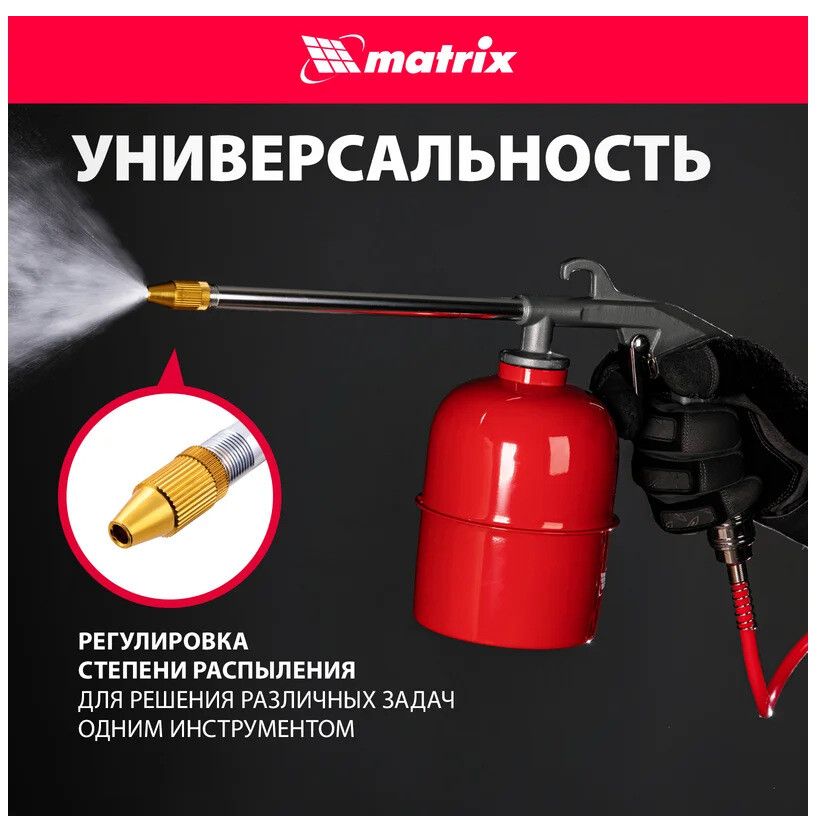 matrix

УНИВЕРСАЛЬНОСТЬ

РЕГУЛИРОВКА СТЕПЕНИ РАСПЫЛЕНИЯ ДЛЯ РЕШЕНИЯ РАЗЛИЧНЫХ ЗАДАЧ ОДНИМ ИНСТРУМЕНТОМ