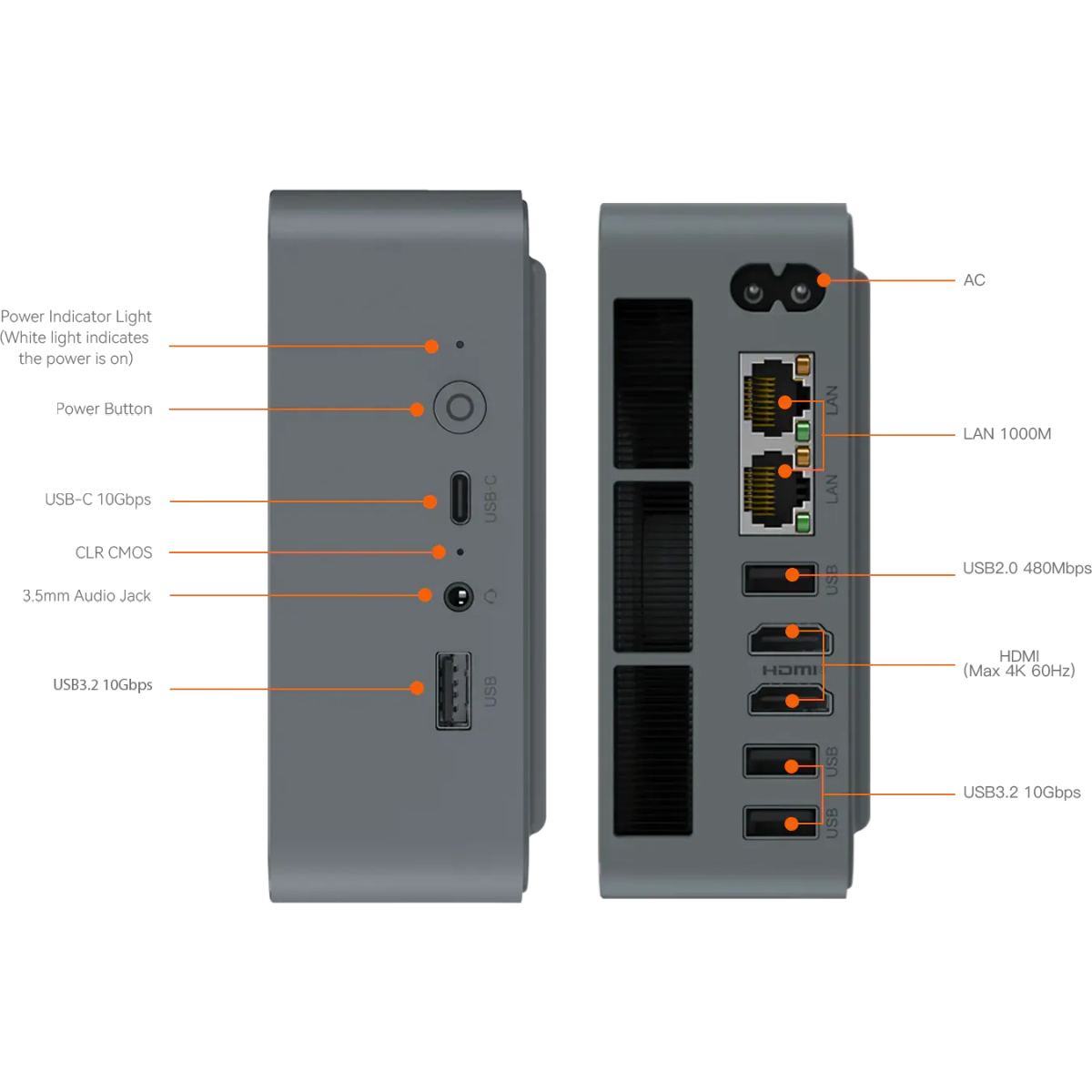 Power Indicator Light (White light indicates the power is on)

Power Button

USB-C 10Gbps

CLR CMOS

3.5mm Audio Jack

USB3.2 10Gbps

USB-C

USB

AC

LAN

LAN

LAN 1000M

USB

USB2.0 480Mbps

HDMI

HDMI (Max 4K 60Hz)

USB

USB

USB3.2 10Gbps