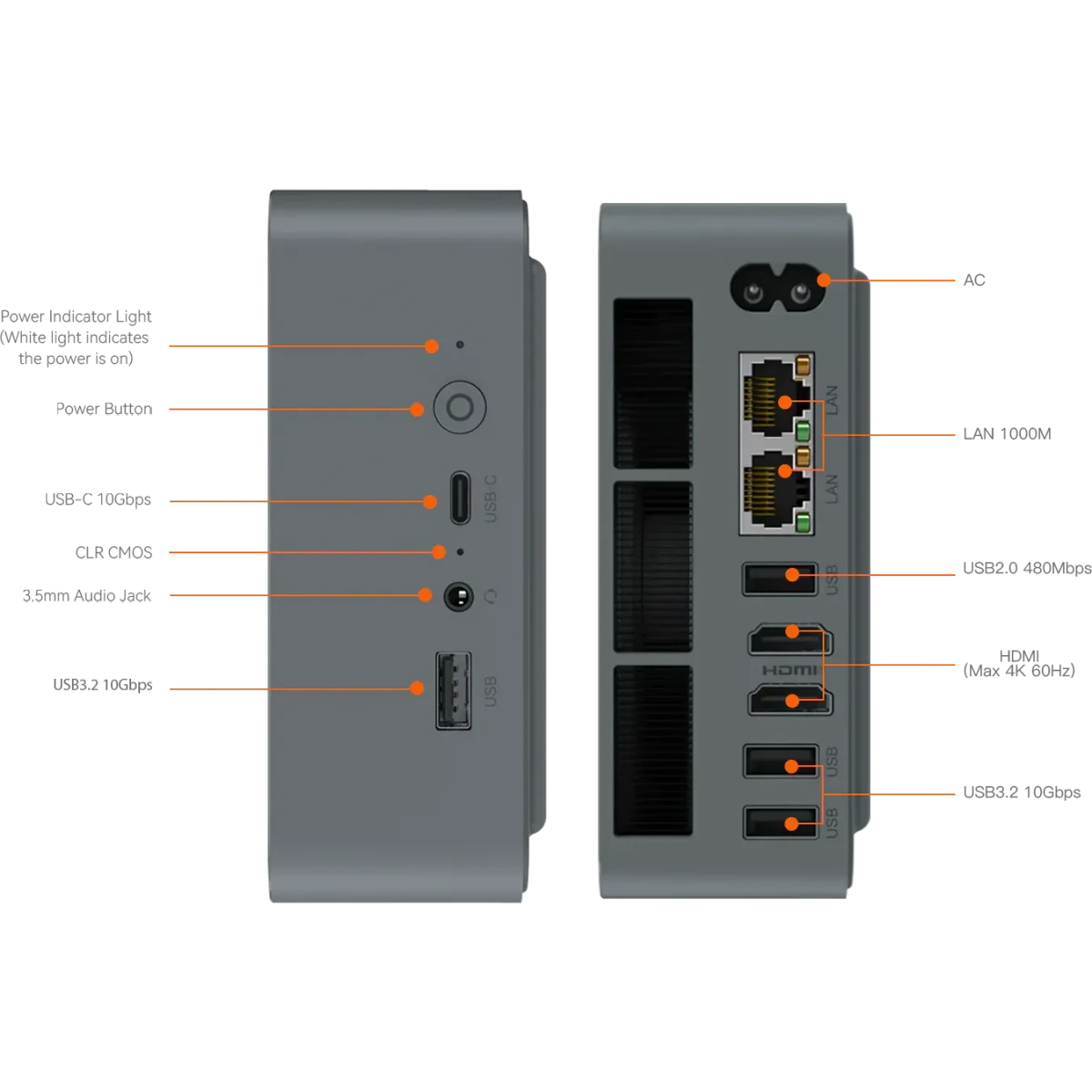 Power Indicator Light
(White light indicates the power is on)

Power Button

USB-C 10Gbps

CLR CMOS

3.5mm Audio Jack

USB3.2 10Gbps

USB-C

USB

AC

LAN

LAN

LAN 1000M

USB

USB2.0 480Mbps

HDMI

HDMI
(Max 4K 60Hz)

USB

USB

USB3.2 10Gbps