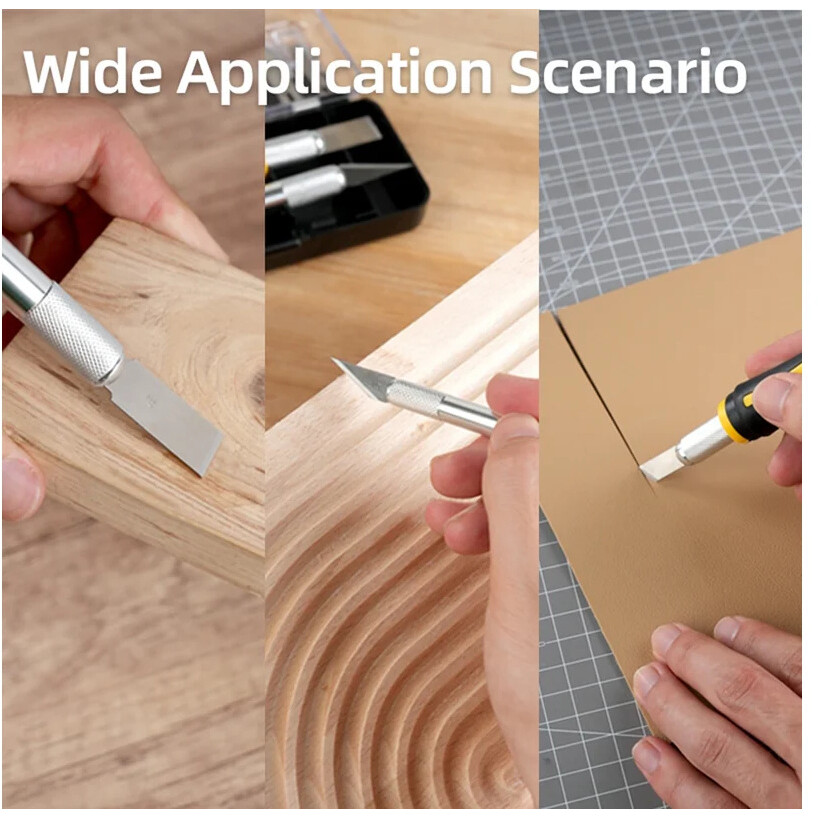 Wide Application Scenario