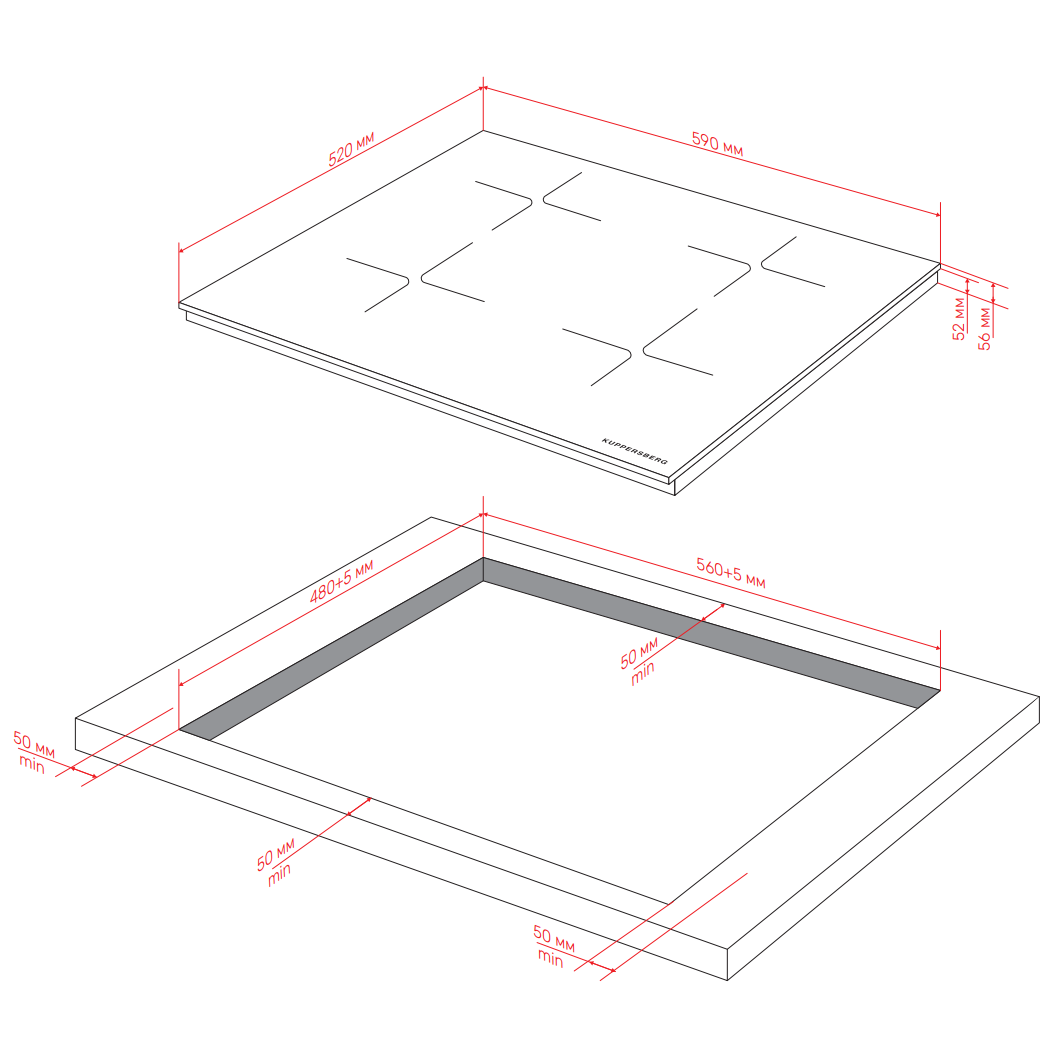 520 мм
590 мм
52 мм
56 мм
KUPPERSBERG
480+5 мм
560+5 мм
50 мм
min
50 мм
min
50 мм
min
50 мм
min