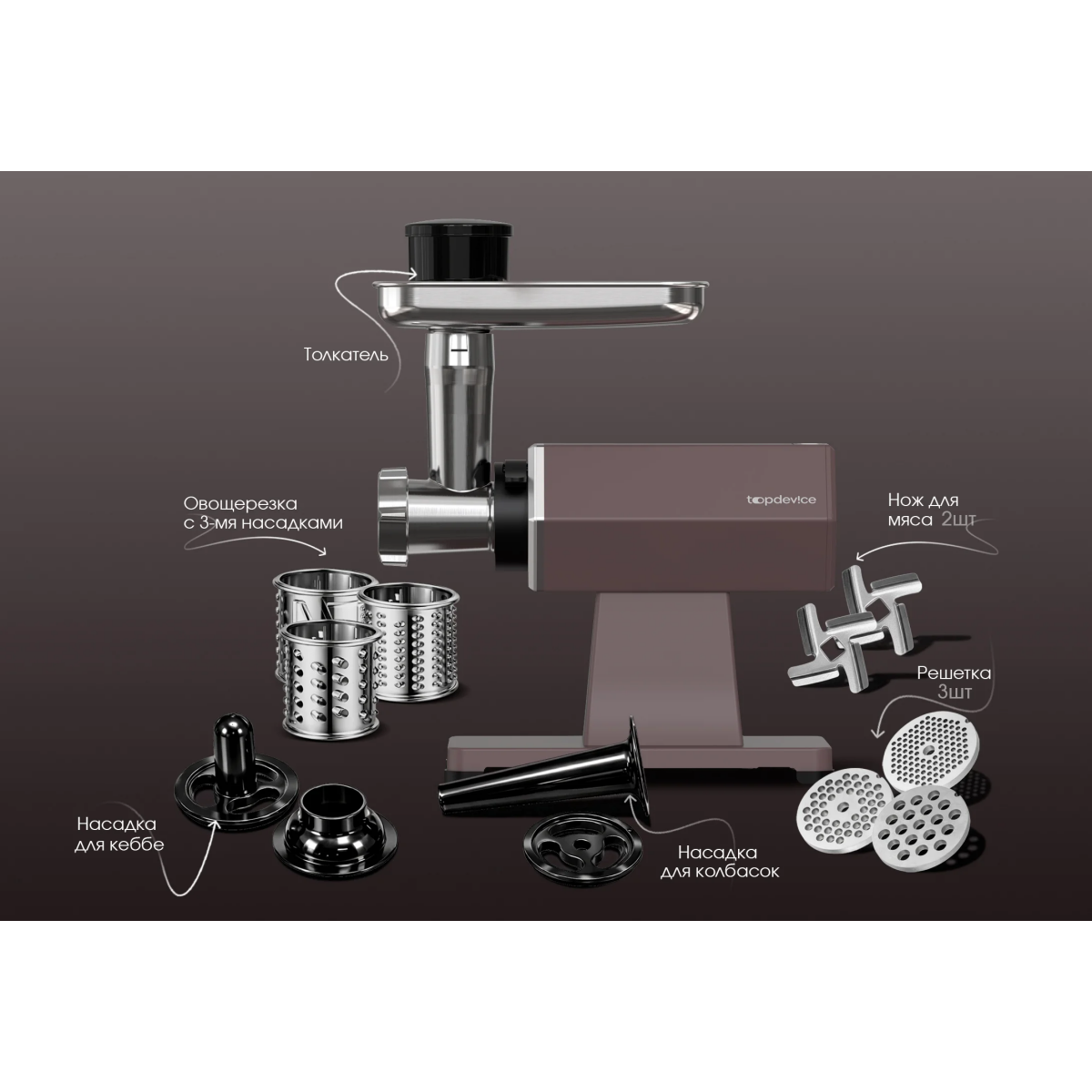 Толкатель

Овощерезка с 3-мя насадками

topdevice

Нож для мяса 2шт

Решетка 3шт

Насадка для кеббе

Насадка для колбасок