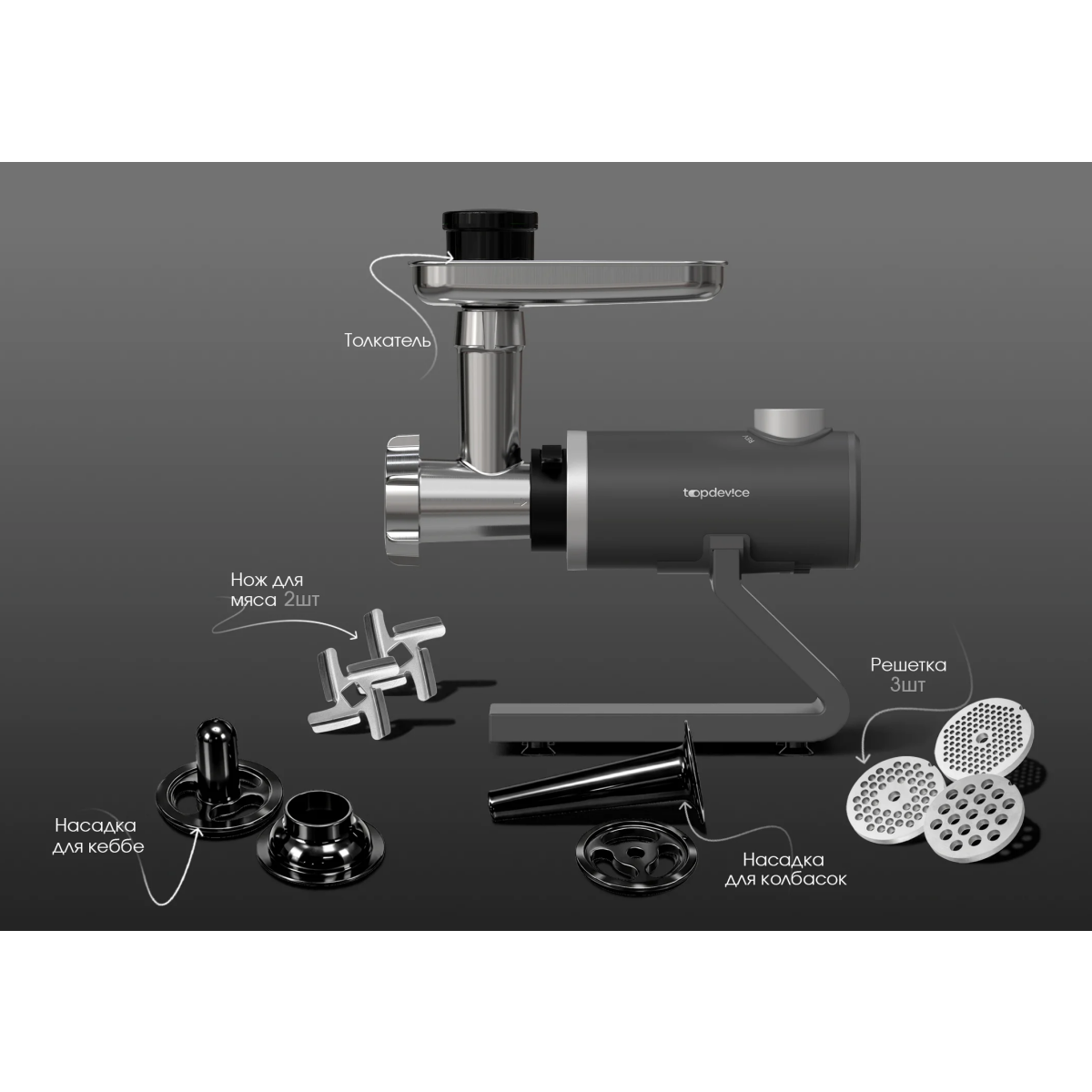 Толкатель

topdevice

Нож для мяса 2шт

Решетка 3шт

Насадка для кеббе

Насадка для колбасок