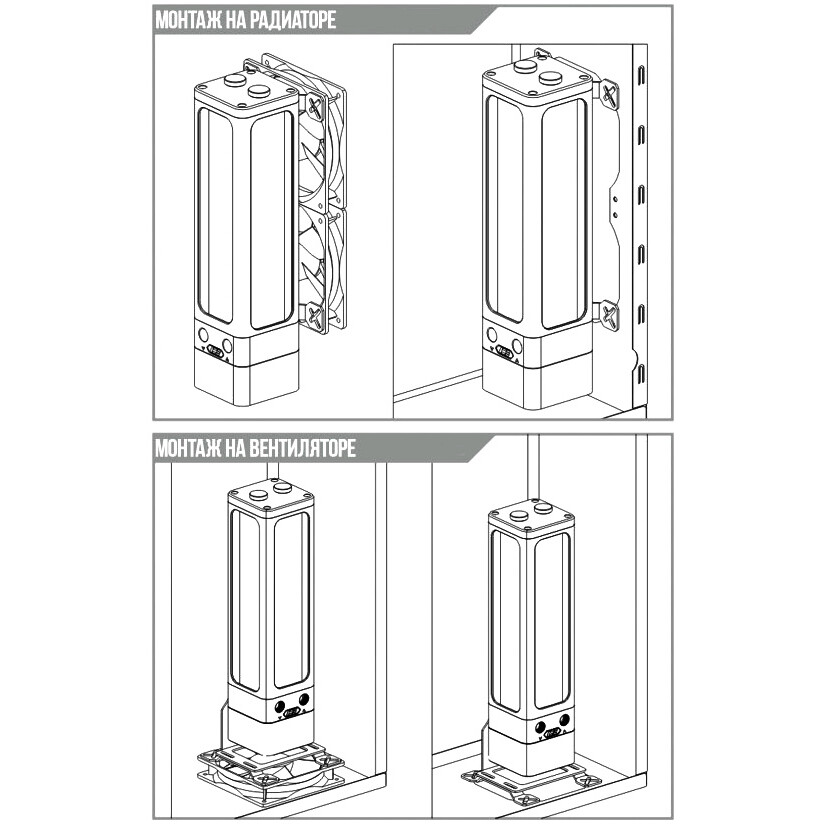 МОНТАЖ НА РАДИАТОРЕ

МОНТАЖ НА ВЕНТИЛЯТОРЕ