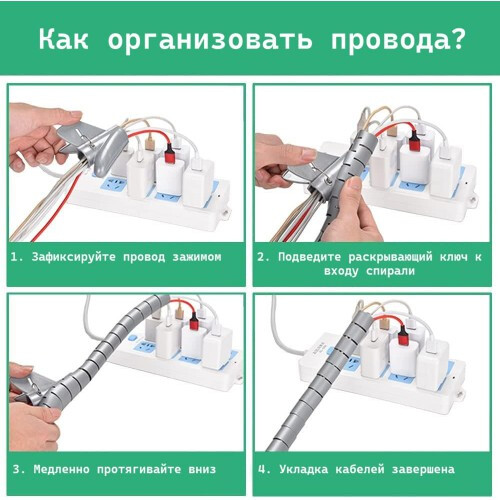 Как организовать провода?

1. Зафиксируйте провод зажимом

2. Подведите раскрывающий ключ к входу спирали

3. Медленно протягивайте вниз

4. Укладка кабелей завершена