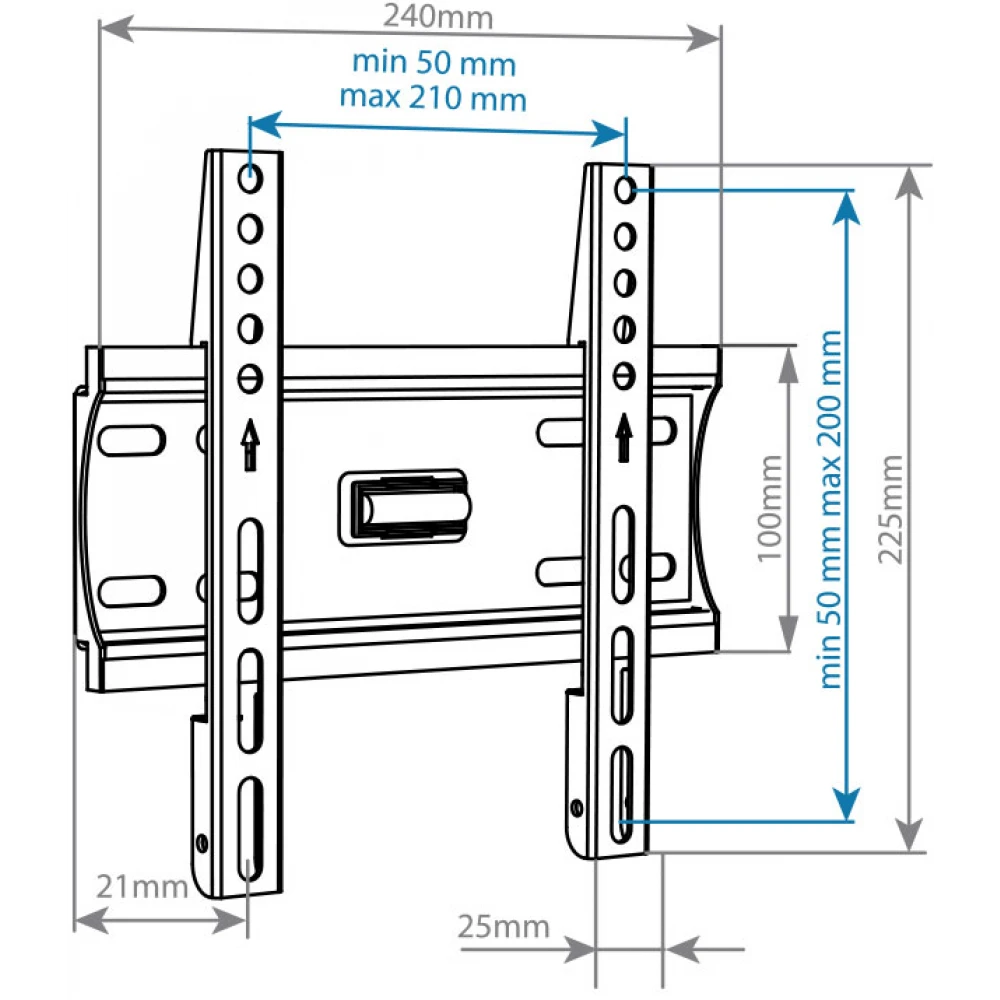 240mm

min 50 mm
max 210 mm

100mm

min 50 mm max 200 mm

225mm

21mm

25mm