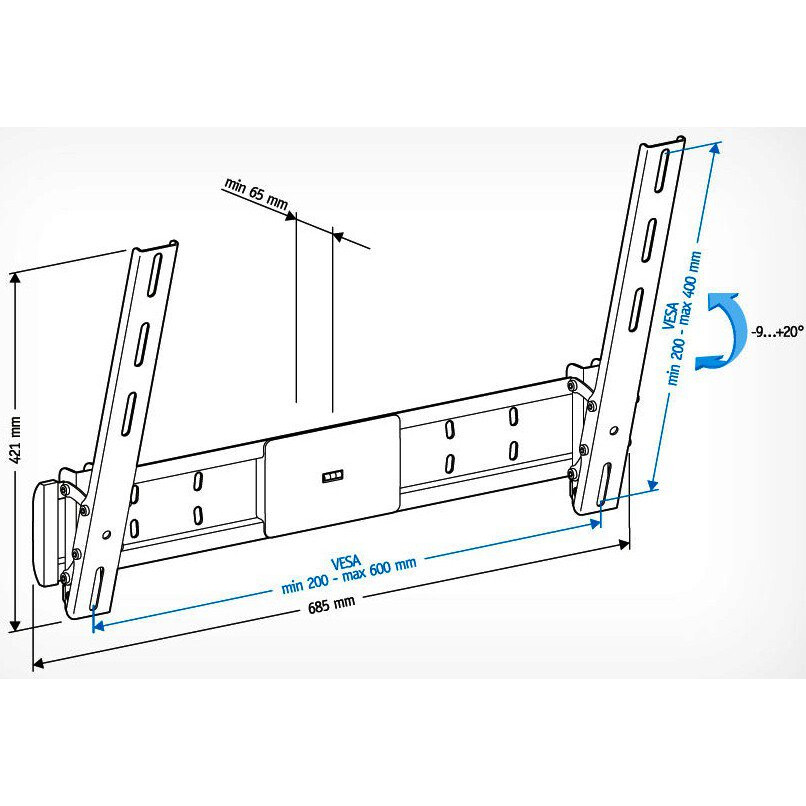 min 65 mm

421 mm

VESA
min 200 - max 400 mm

-9...+20°

VESA
min 200 - max 600 mm

685 mm