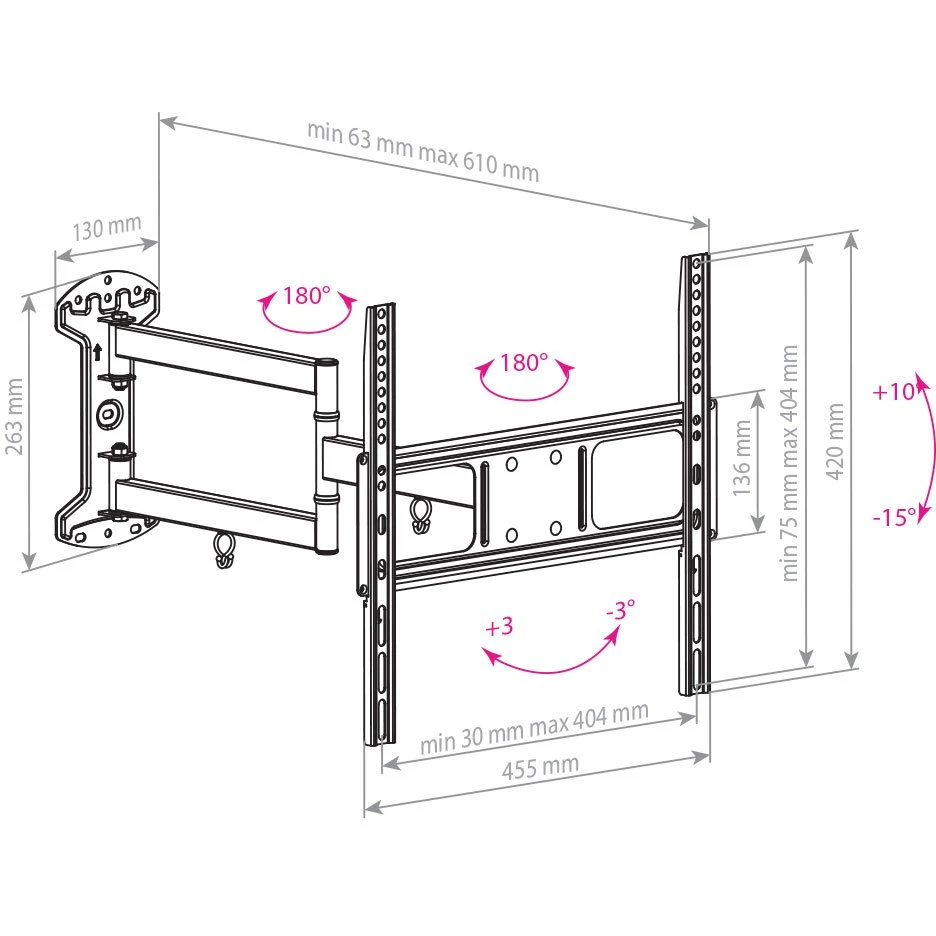 min 63 mm max 610 mm

130 mm

263 mm

180°

180°

136 mm

min 75 mm max 404 mm

420 mm

+10°

-15°

+3

-3°

min 30 mm max 404 mm

455 mm