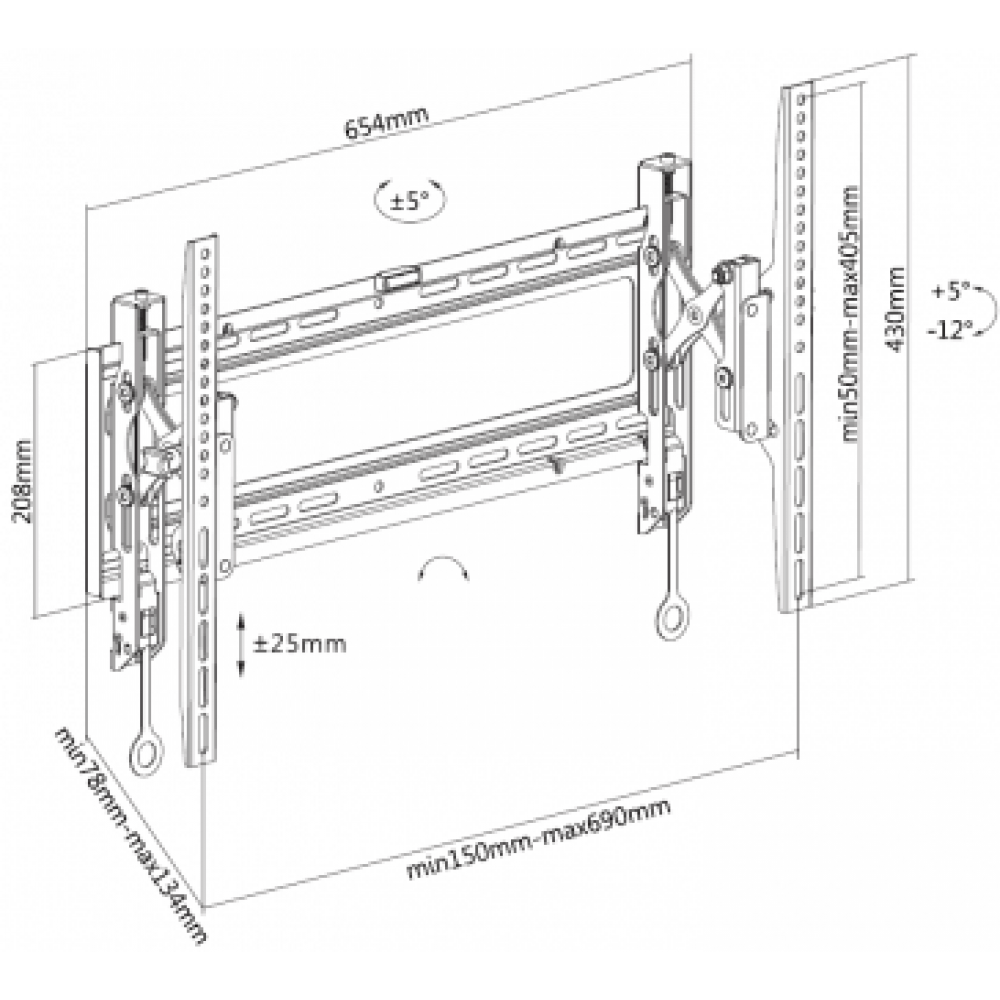 654mm

±5°

min50mm-max405mm

430mm

+5°

-12°

208mm

±25mm

min78mm-max134mm

min150mm-max690mm