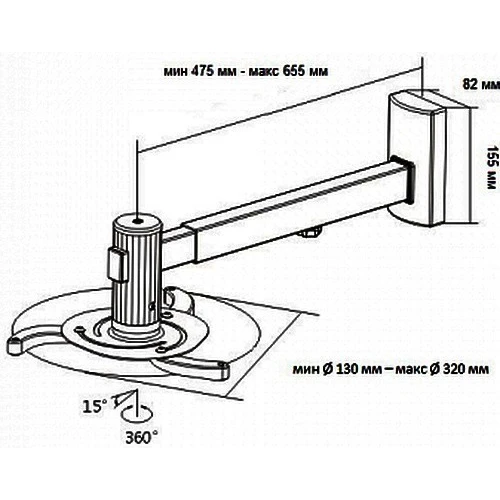 мин 475 мм - макс 655 мм

82 мм

155 мм

мин Ø 130 мм – макс Ø 320 мм

15°

360°