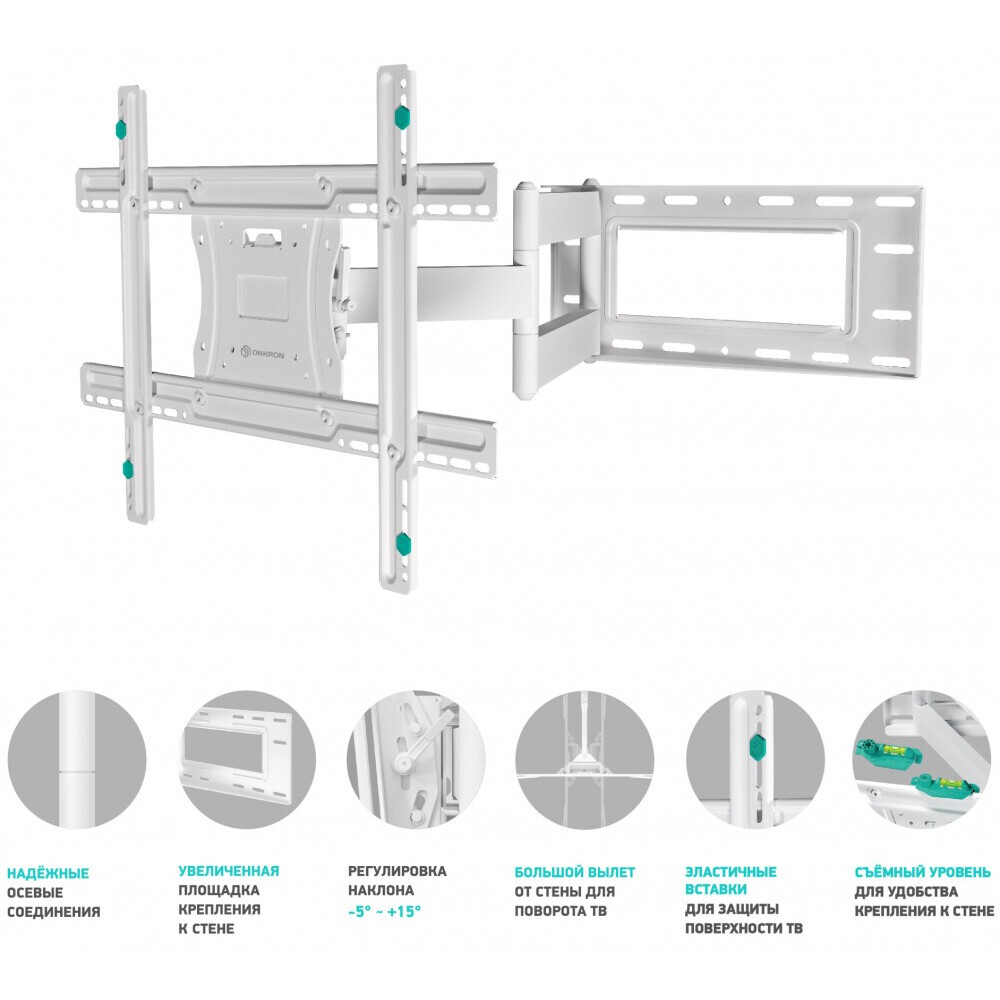 ONKRON

НАДЁЖНЫЕ ОСЕВЫЕ СОЕДИНЕНИЯ

УВЕЛИЧЕННАЯ ПЛОЩАДКА КРЕПЛЕНИЯ К СТЕНЕ

РЕГУЛИРОВКА НАКЛОНА -5° - +15°

БОЛЬШОЙ ВЫЛЕТ ОТ СТЕНЫ ДЛЯ ПОВОРОТА ТВ

ЭЛАСТИЧНЫЕ ВСТАВКИ ДЛЯ ЗАЩИТЫ ПОВЕРХНОСТИ ТВ

СЪЁМНЫЙ УРОВЕНЬ ДЛЯ УДОБСТВА КРЕПЛЕНИЯ К СТЕНЕ