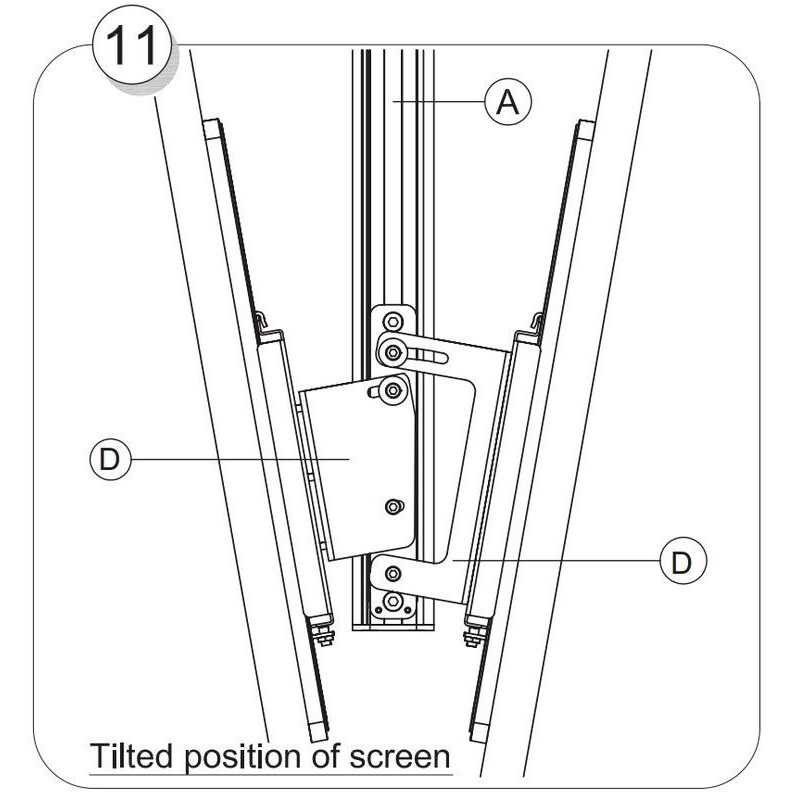 11

A

D

D

Tilted position of screen