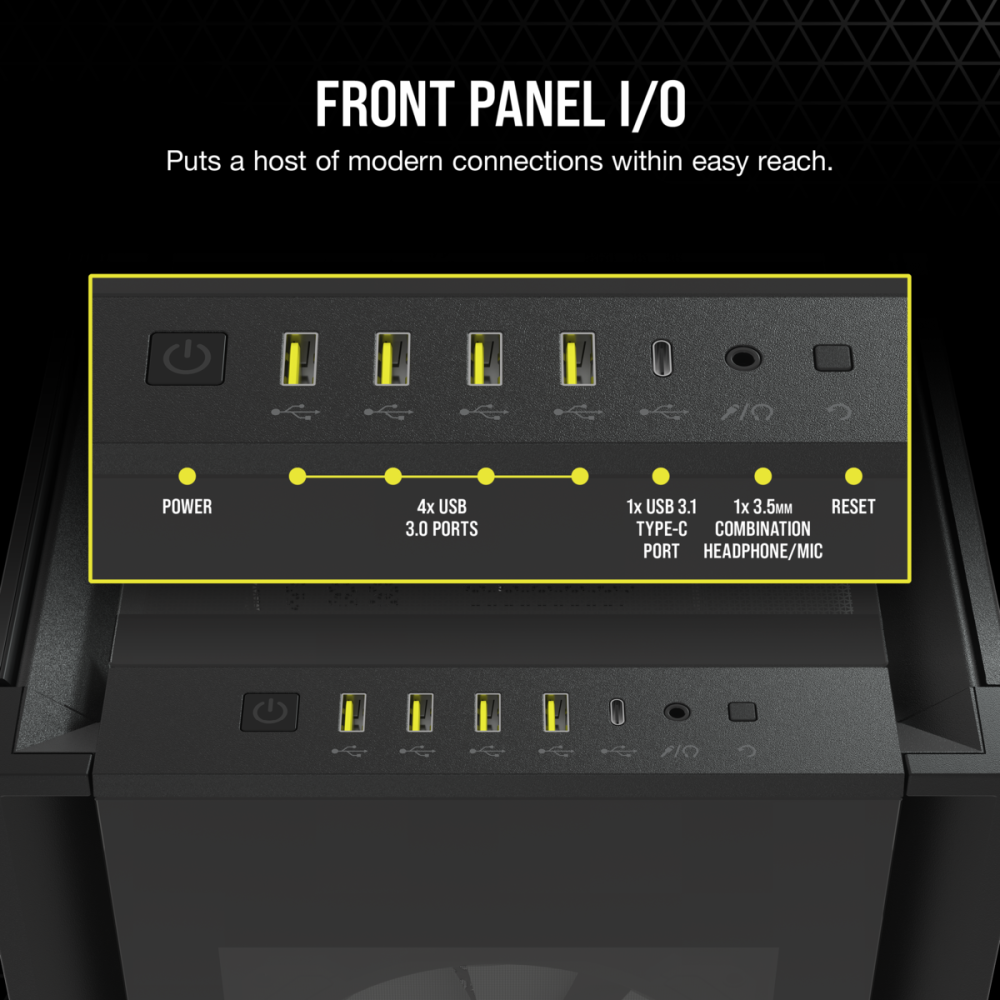 FRONT PANEL I/O

Puts a host of modern connections within easy reach.

POWER

4x USB 3.0 PORTS

1x USB 3.1 TYPE-C PORT

1x 3.5MM COMBINATION HEADPHONE/MIC

RESET