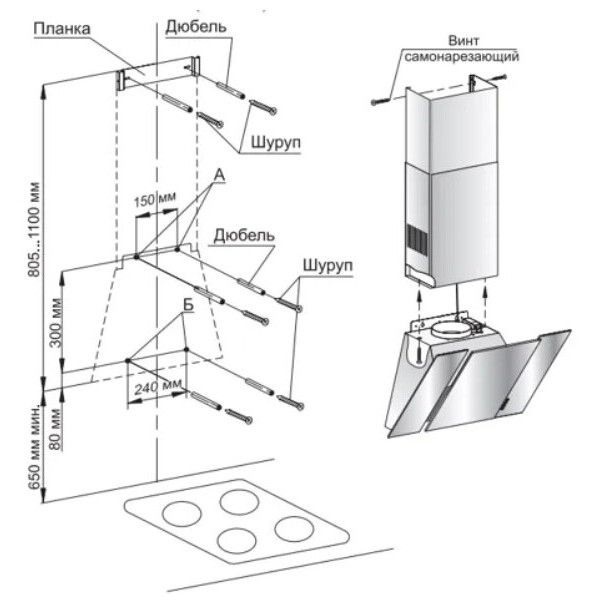 Планка
Дюбель
Шуруп
805...1100 мм
150 мм
А
Дюбель
Шуруп
300 мм
Б
240 мм
80 мм
650 мм мин.
Винт самонарезающий