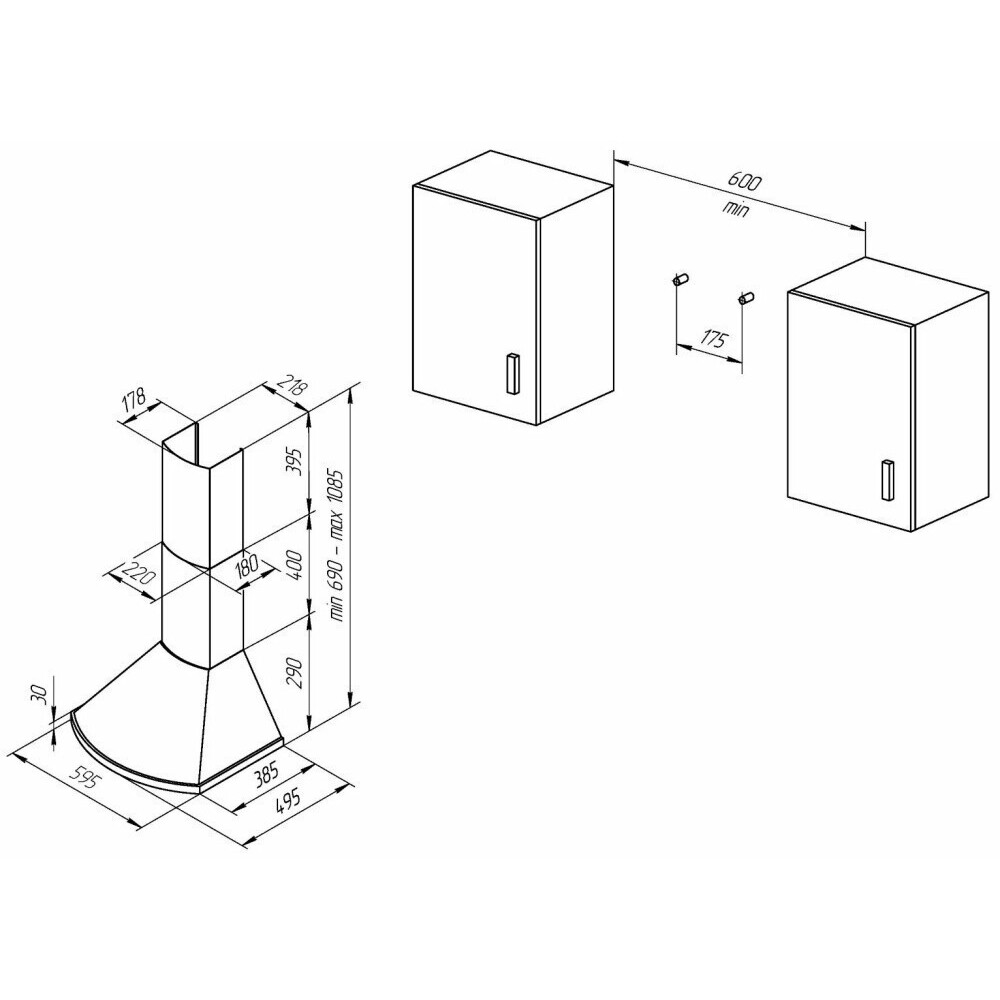 600
min

175

178
218
395
220
180
400
min 690 – max 1085
290
30
595
385
495