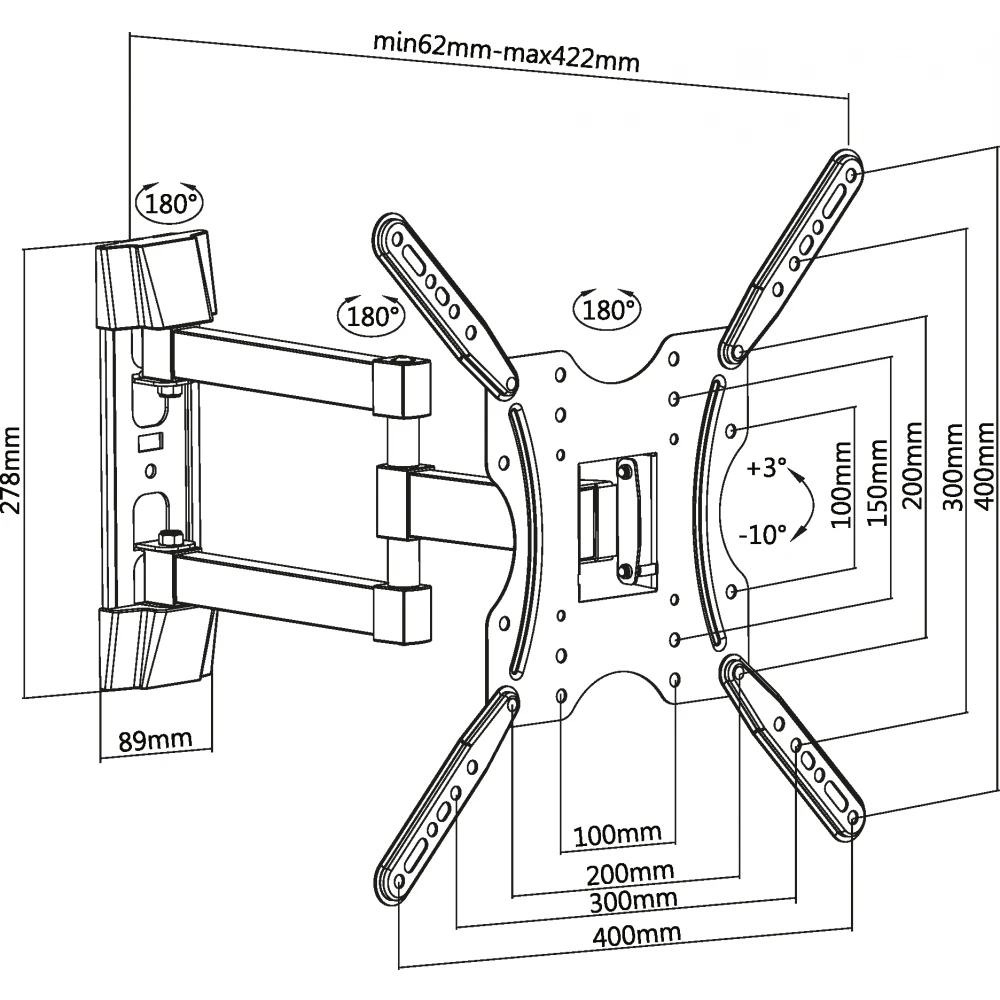 min62mm-max422mm

180°

180°

180°

278mm

89mm

+3°

-10°

100mm
150mm
200mm
300mm
400mm

100mm
200mm
300mm
400mm